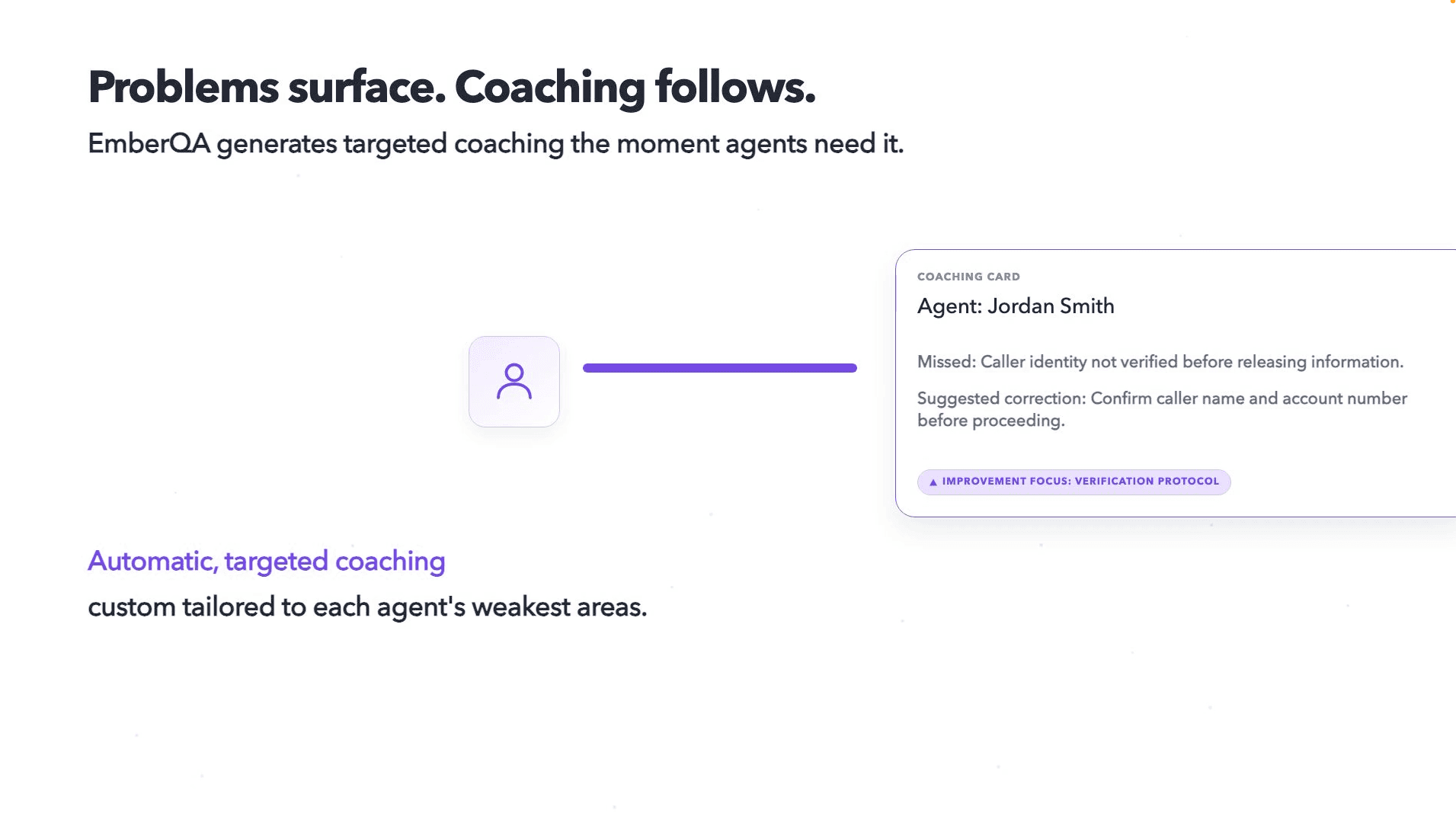 Problems surface. Coaching follows.

EmberQA generates targeted coaching the moment agents need it.

COACHING CARD

Agent: Jordan Smith

Missed: Caller identity not verified before releasing information.

Suggested correction: Confirm caller name and account number before proceeding.

▲ IMPROVEMENT FOCUS: VERIFICATION PROTOCOL

Automatic, targeted coaching

custom tailored to each agent's weakest areas.