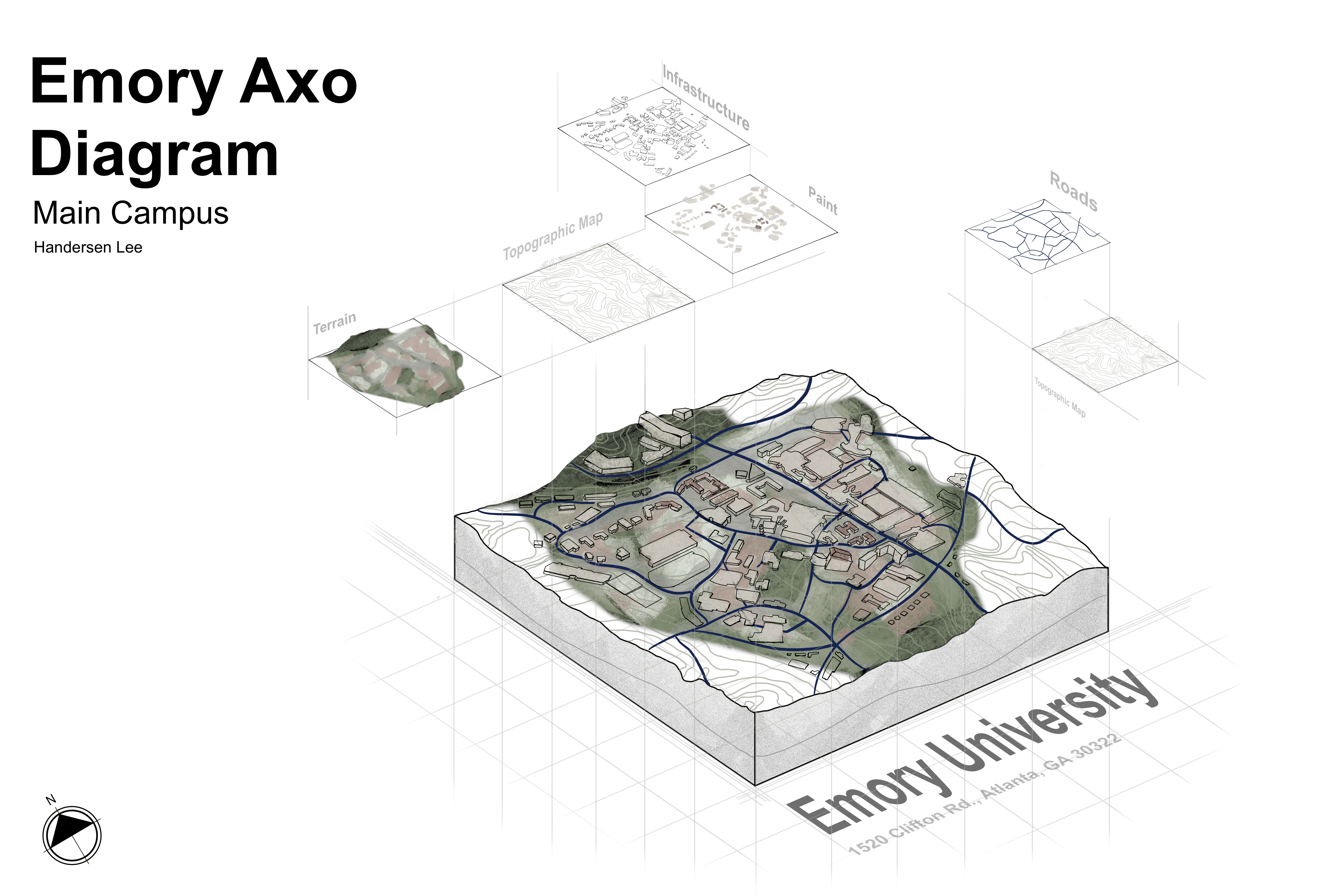 Emory Axo Diagram

Main Campus

Handersen Lee

Infrastructure

Paint

Topographic Map

Terrain

Roads

Topographic Map

Emory University

1520 Clifton Rd., Atlanta, GA 30322

N