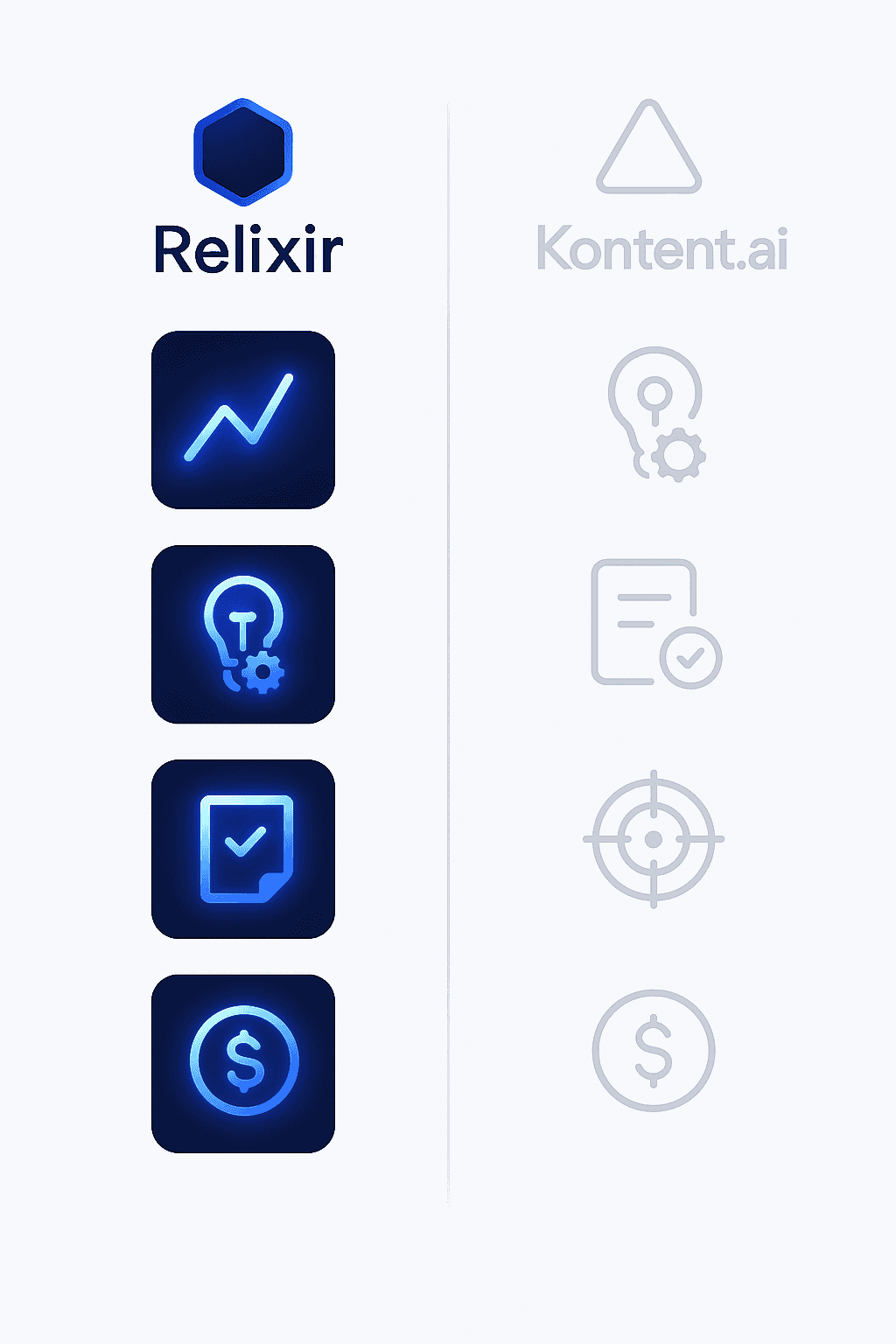 Relixir

Kontent.ai