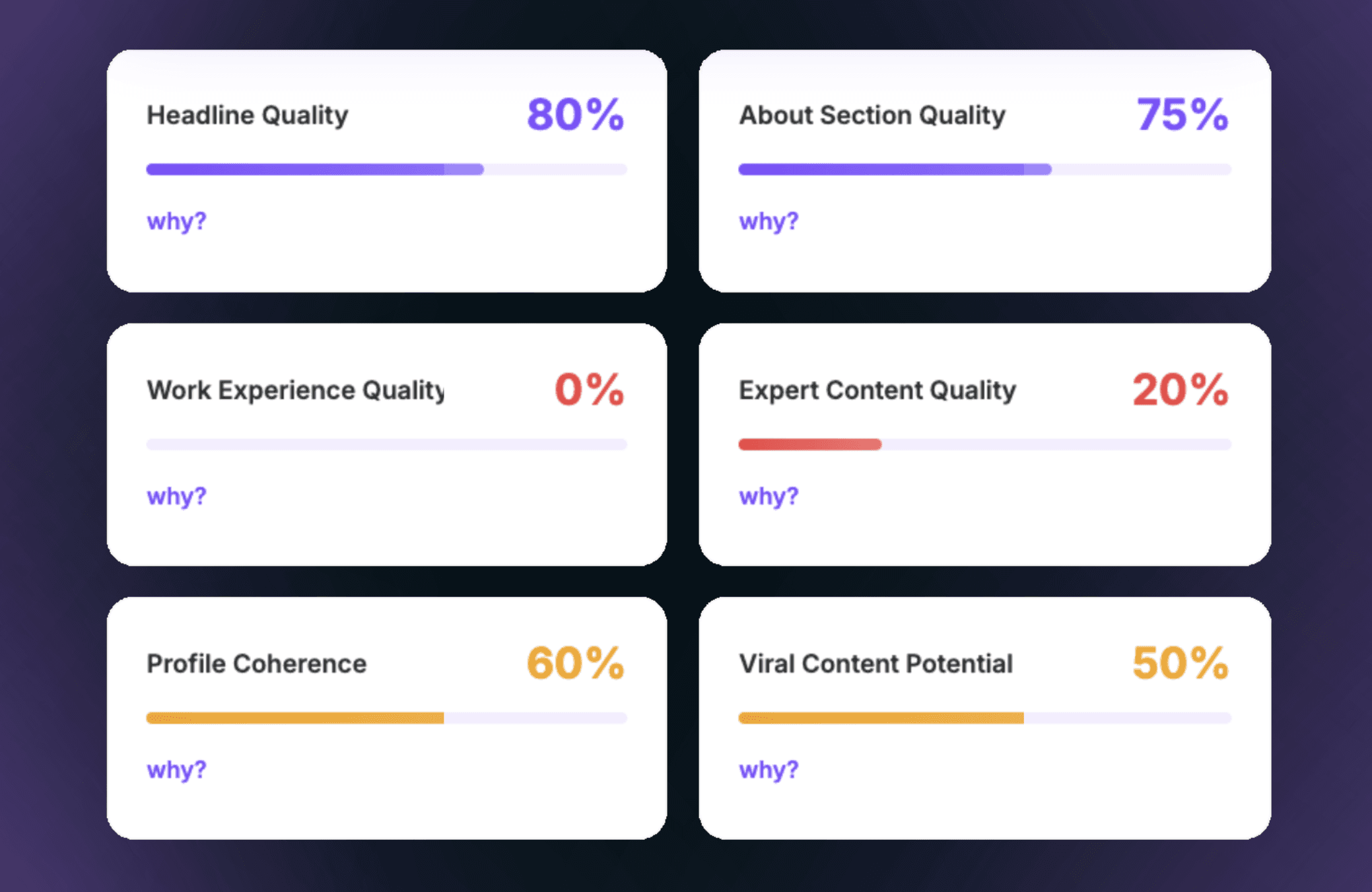 Headline Quality 80%

why?

About Section Quality 75%

why?

Work Experience Quality 0%

why?

Expert Content Quality 20%

why?

Profile Coherence 60%

why?

Viral Content Potential 50%

why?