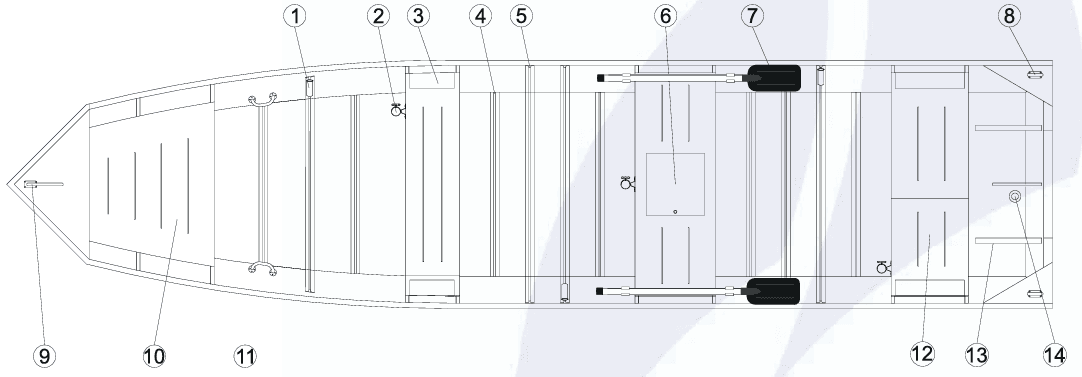 1
2
3
4
5
6
7
8
9
10
11
12
13
14