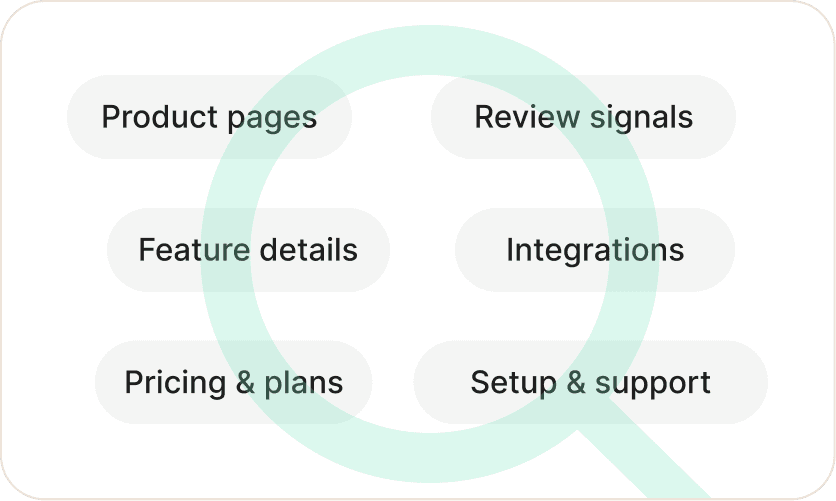 Product pages

Review signals

Feature details

Integrations

Pricing & plans

Setup & support