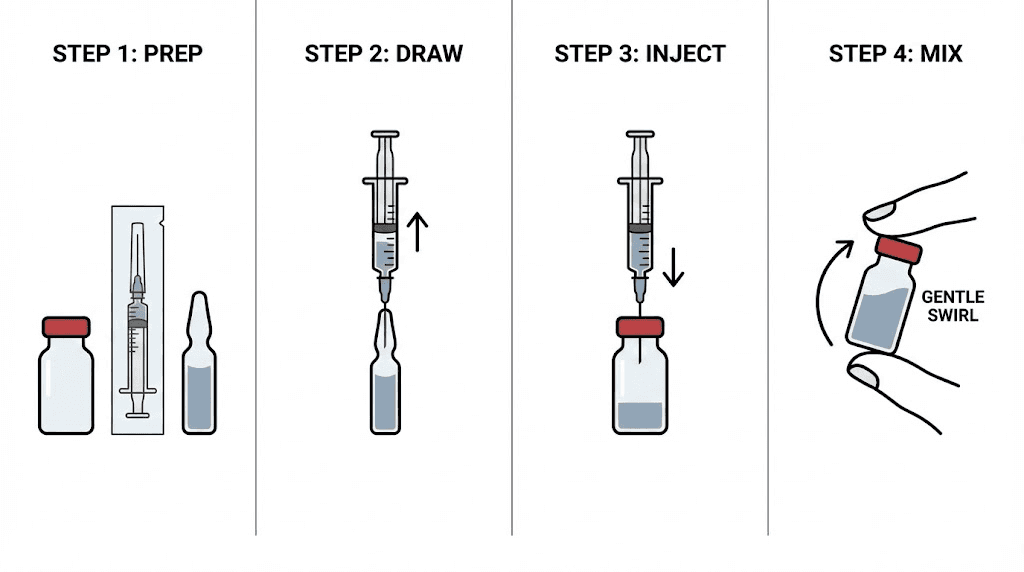 STEP 1: PREP

STEP 2: DRAW

STEP 3: INJECT

STEP 4: MIX

GENTLE SWIRL