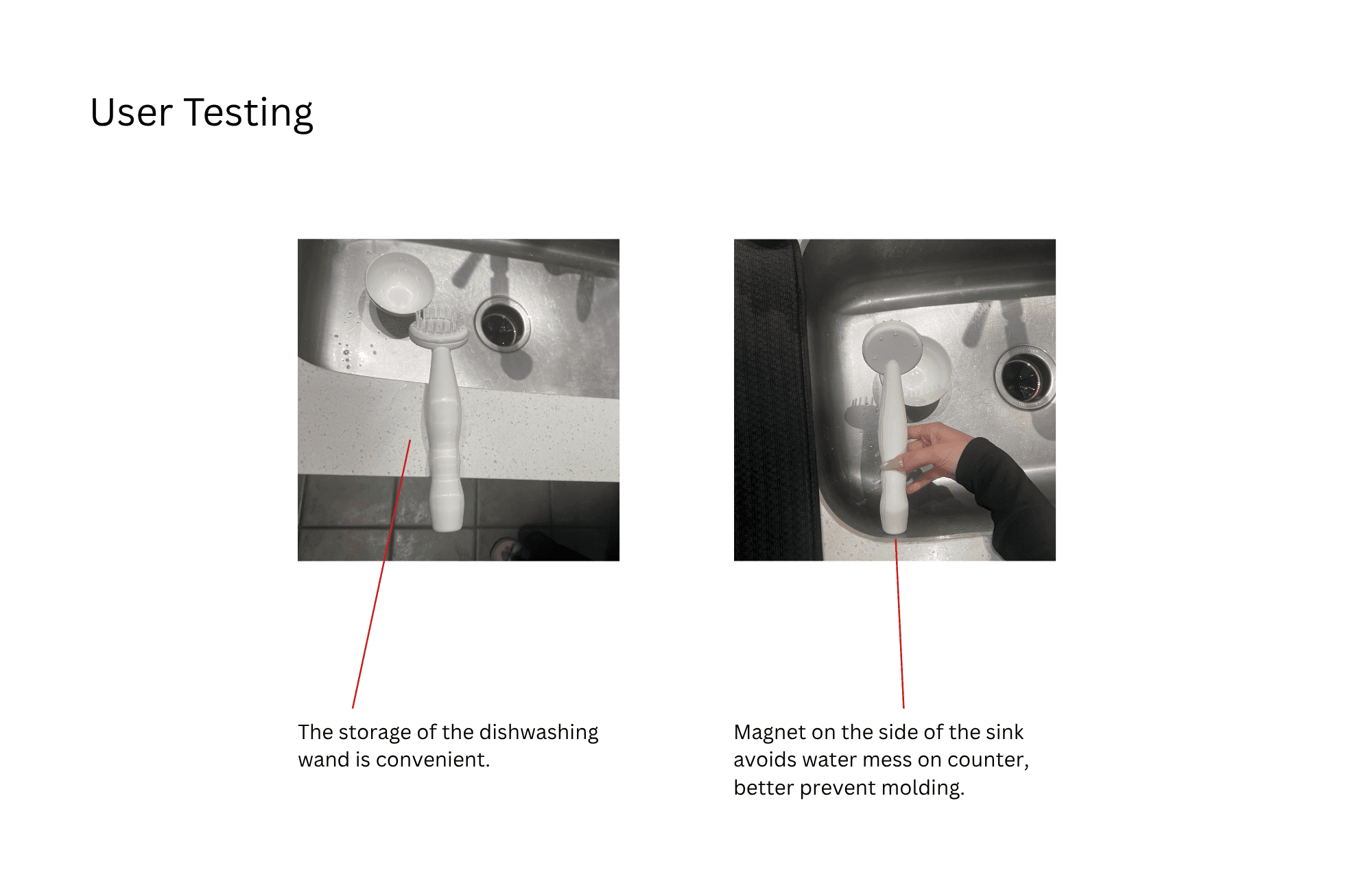 User Testing

The storage of the dishwashing wand is convenient.

Magnet on the side of the sink avoids water mess on counter, better prevent molding.