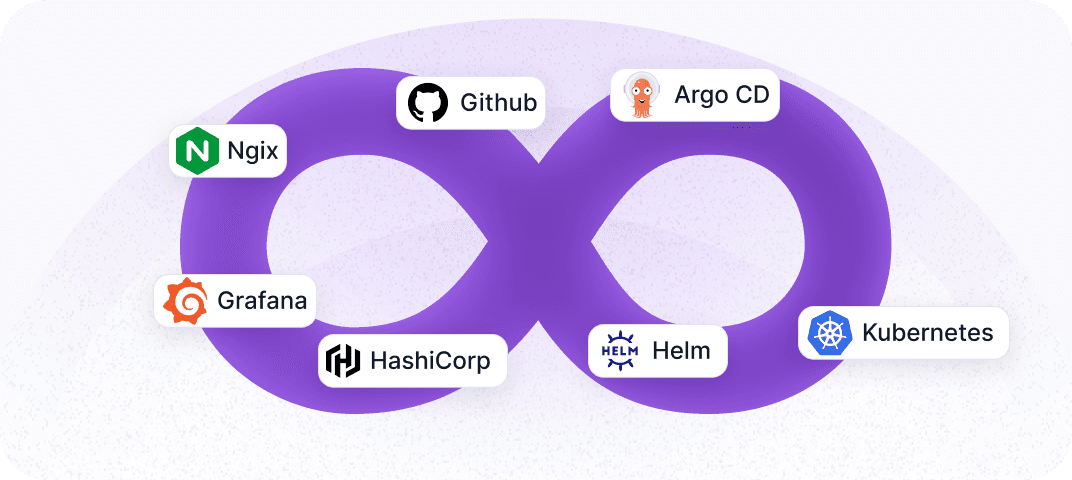 Github
Argo CD
Ngix
Grafana
HashiCorp
HELM Helm
Kubernetes