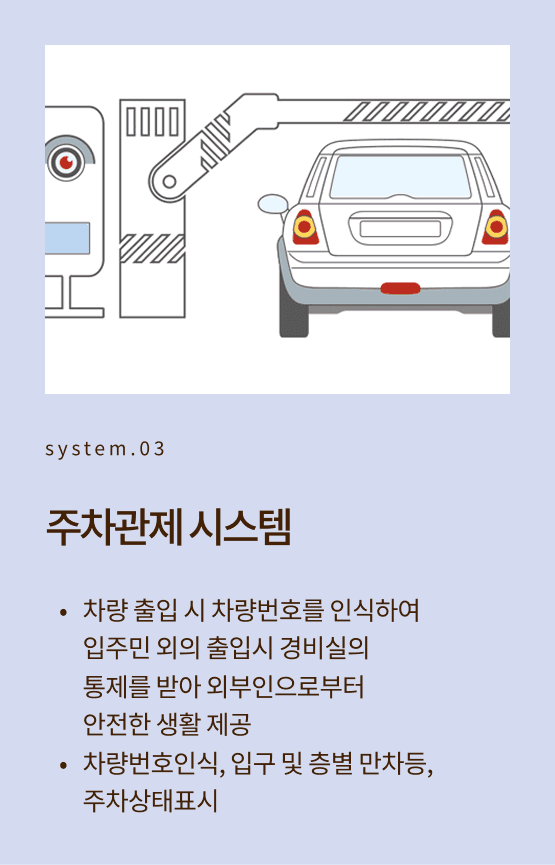 system.03

주차관제 시스템

• 차량 출입 시 차량번호를 인식하여 입주민 외의 출입시 경비실의 통제를 받아 외부인으로부터 안전한 생활 제공
• 차량번호인식, 입구 및 층별 만차등, 주차상태표시