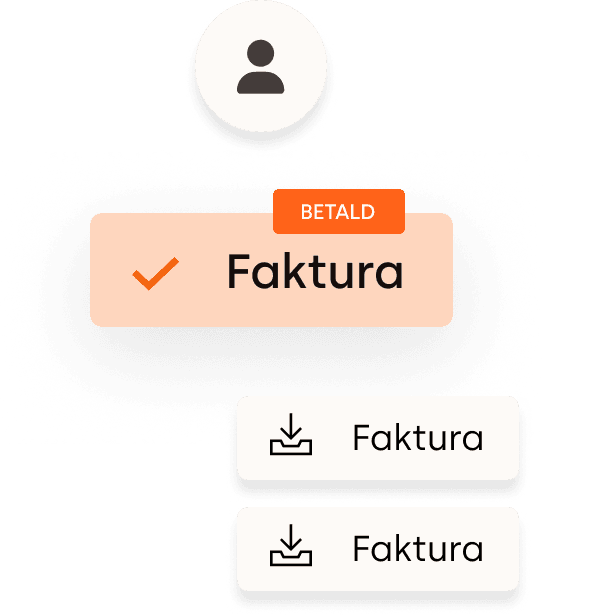 BETALD
Faktura

Faktura

Faktura