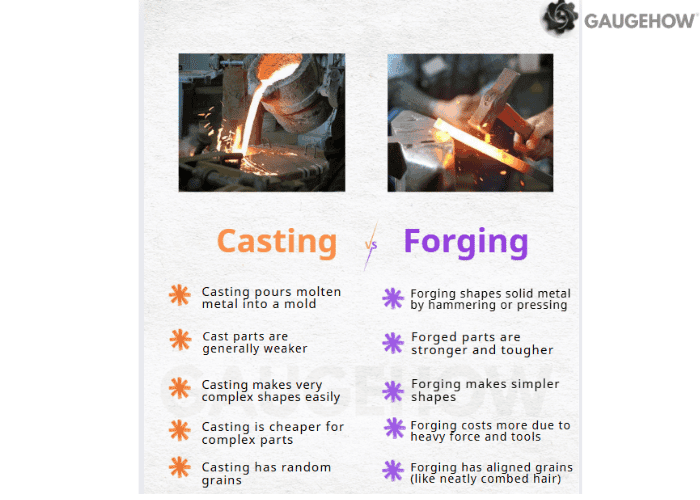 GAUGEHOW

Casting vs Forging

Casting pours molten metal into a mold

Cast parts are generally weaker

Casting makes very complex shapes easily

Casting is cheaper for complex parts

Casting has random grains

Forging shapes solid metal by hammering or pressing

Forged parts are stronger and tougher

Forging makes simpler shapes

Forging costs more due to heavy force and tools

Forging has aligned grains (like neatly combed hair)

GAUGEHOW