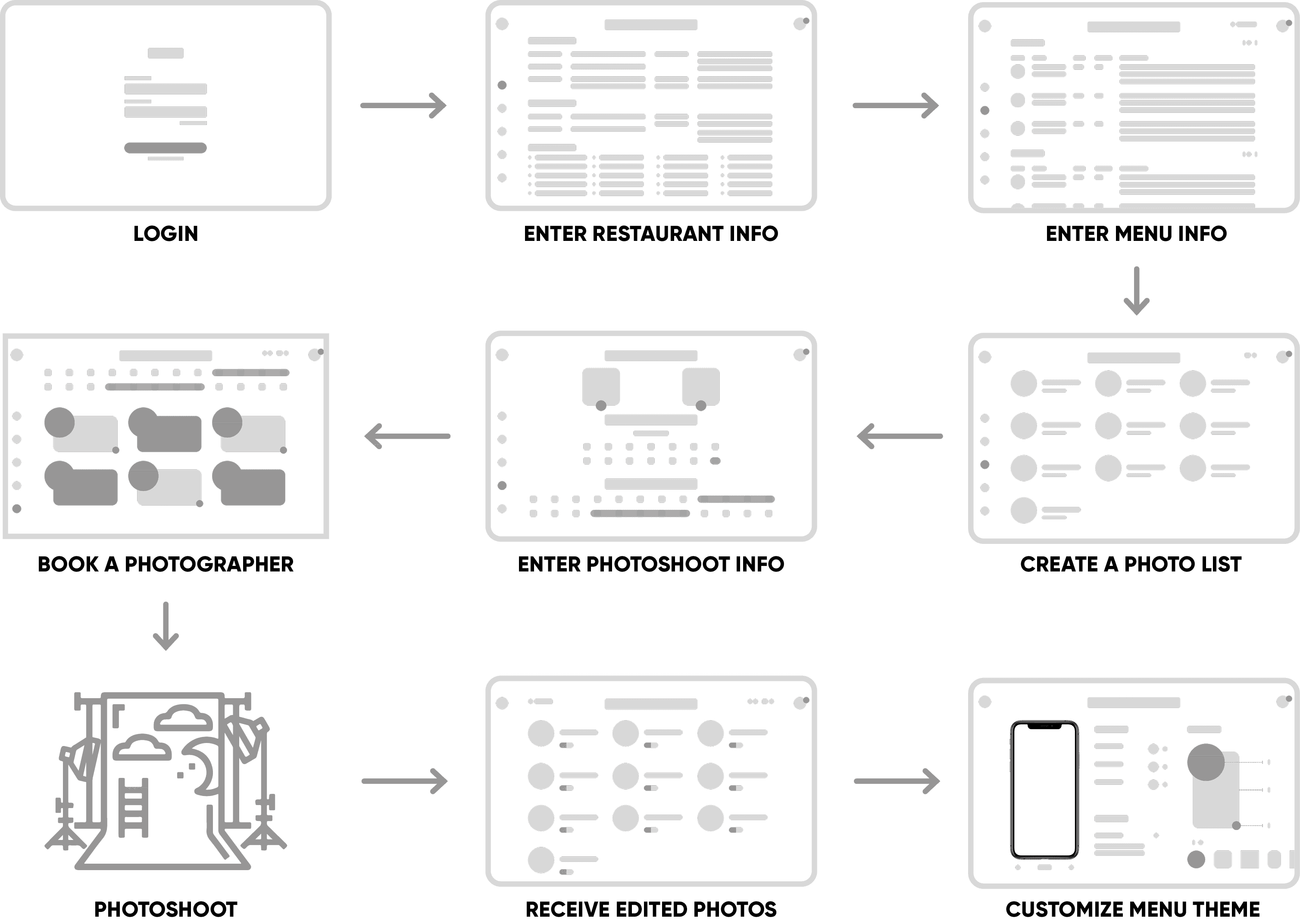 LOGIN

ENTER RESTAURANT INFO

ENTER MENU INFO

CREATE A PHOTO LIST

ENTER PHOTOSHOOT INFO

BOOK A PHOTOGRAPHER

PHOTOSHOOT

RECEIVE EDITED PHOTOS

CUSTOMIZE MENU THEME