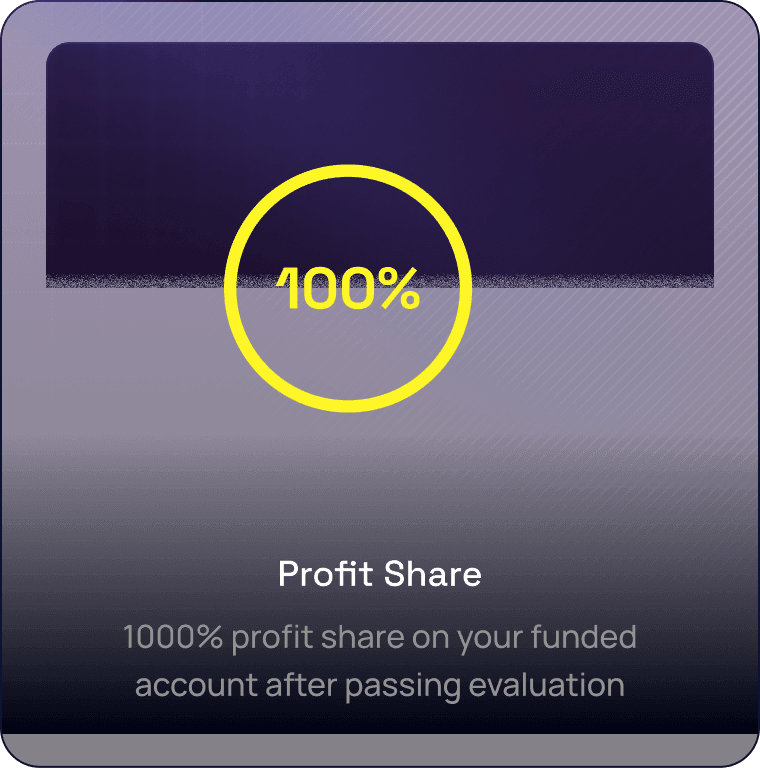 100%

Profit Share

1000% profit share on your funded account after passing evaluation