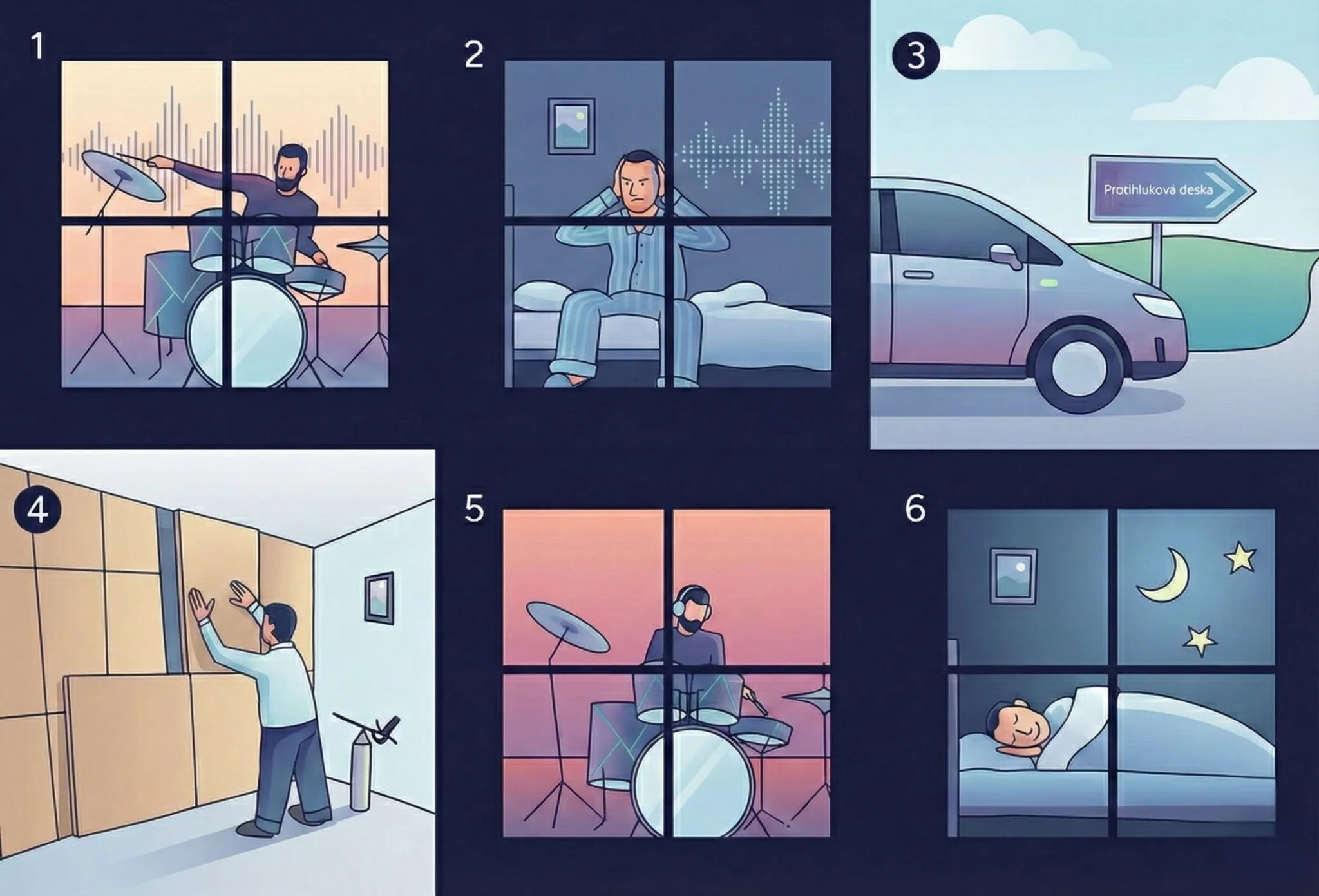 1

2

3

Protihluková deska

4

5

6