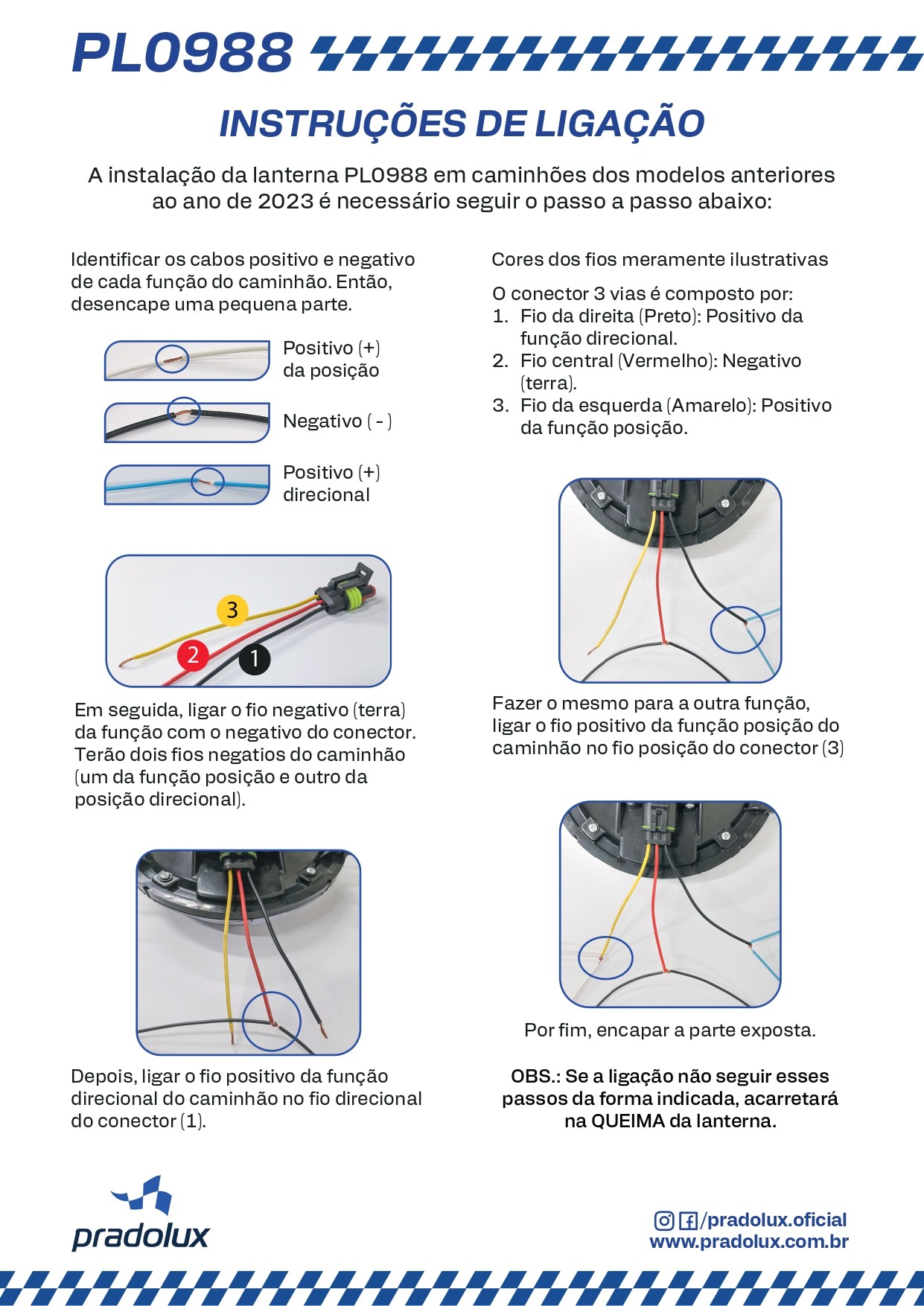 PL0988

INSTRUÇÕES DE LIGAÇÃO

A instalação da lanterna PL0988 em caminhões dos modelos anteriores ao ano de 2023 é necessário seguir o passo a passo abaixo:

Identificar os cabos positivo e negativo de cada função do caminhão. Então, desencape uma pequena parte.

Positivo (+) da posição

Negativo ( - )

Positivo (+) direcional

3

2

1

Em seguida, ligar o fio negativo (terra) da função com o negativo do conector. Terão dois fios negatios do caminhão (um da função posição e outro da posição direcional).

Depois, ligar o fio positivo da função direcional do caminhão no fio direcional do conector (1).

Cores dos fios meramente ilustrativas

O conector 3 vias é composto por:
1. Fio da direita (Preto): Positivo da função direcional.
2. Fio central (Vermelho): Negativo (terra).
3. Fio da esquerda (Amarelo): Positivo da função posição.

Fazer o mesmo para a outra função, ligar o fio positivo da função posição do caminhão no fio posição do conector (3)

Por fim, encapar a parte exposta.

OBS.: Se a ligação não seguir esses passos da forma indicada, acarretará na QUEIMA da lanterna.

pradolux

/pradolux.oficial
www.pradolux.com.br