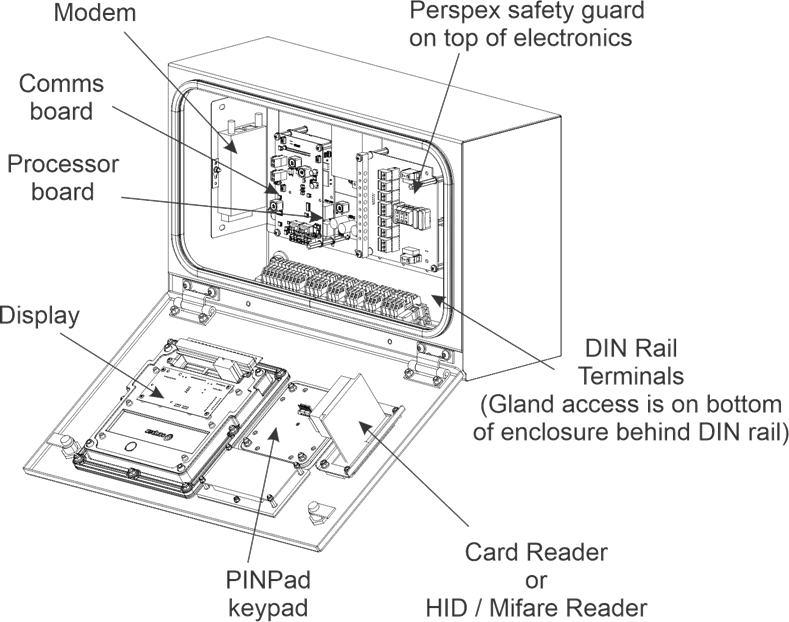 Modem

Perspex safety guard on top of electronics

Comms board

Processor board

Display

DIN Rail Terminals (Gland access is on bottom of enclosure behind DIN rail)

PINPad keypad

Card Reader or HID / Mifare Reader