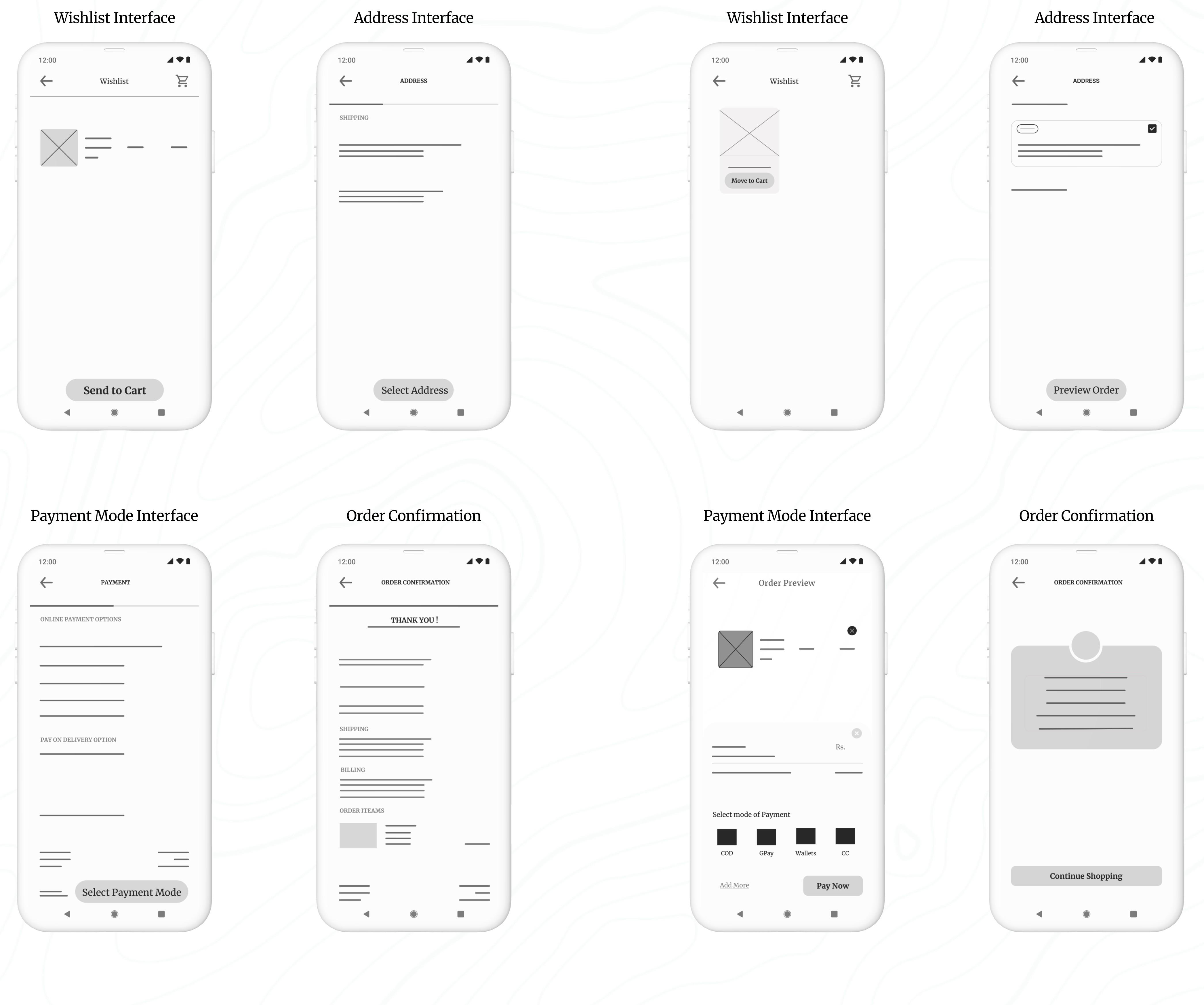 Wishlist Interface

12:00

Wishlist

Send to Cart

Address Interface

12:00

ADDRESS

SHIPPING

Select Address

Wishlist Interface

12:00

Wishlist

Move to Cart

Address Interface

12:00

ADDRESS

Preview Order

Payment Mode Interface

12:00

PAYMENT

ONLINE PAYMENT OPTIONS

PAY ON DELIVERY OPTION

Select Payment Mode

Order Confirmation

12:00

ORDER CONFIRMATION

THANK YOU !

SHIPPING

BILLING

ORDER ITEAMS

Payment Mode Interface

12:00

Order Preview

Rs.

Select mode of Payment

COD GPay Wallets CC

Add More

Pay Now

Order Confirmation

12:00

ORDER CONFIRMATION

Continue Shopping