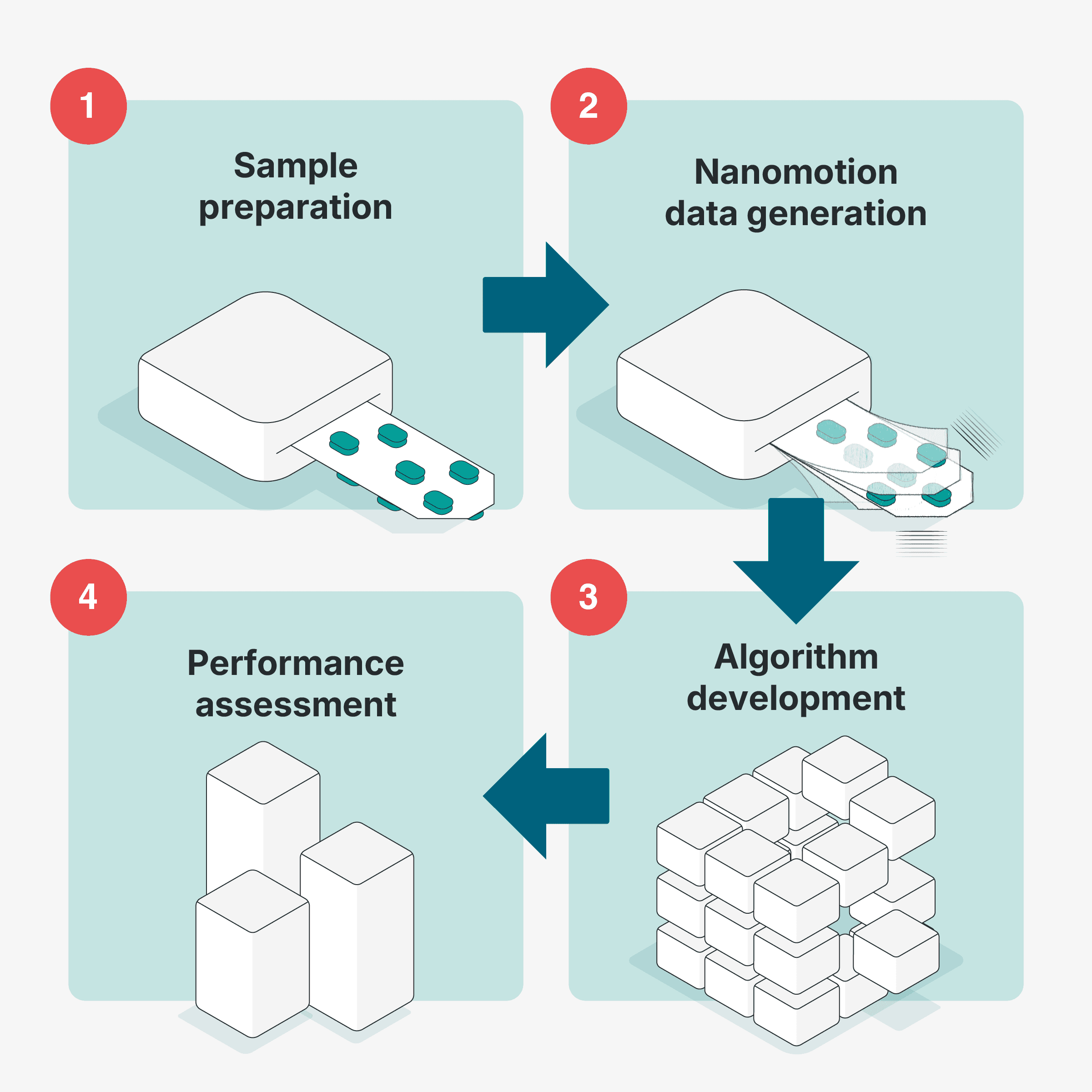 1

Sample preparation

2

Nanomotion data generation

3

Algorithm development

4

Performance assessment