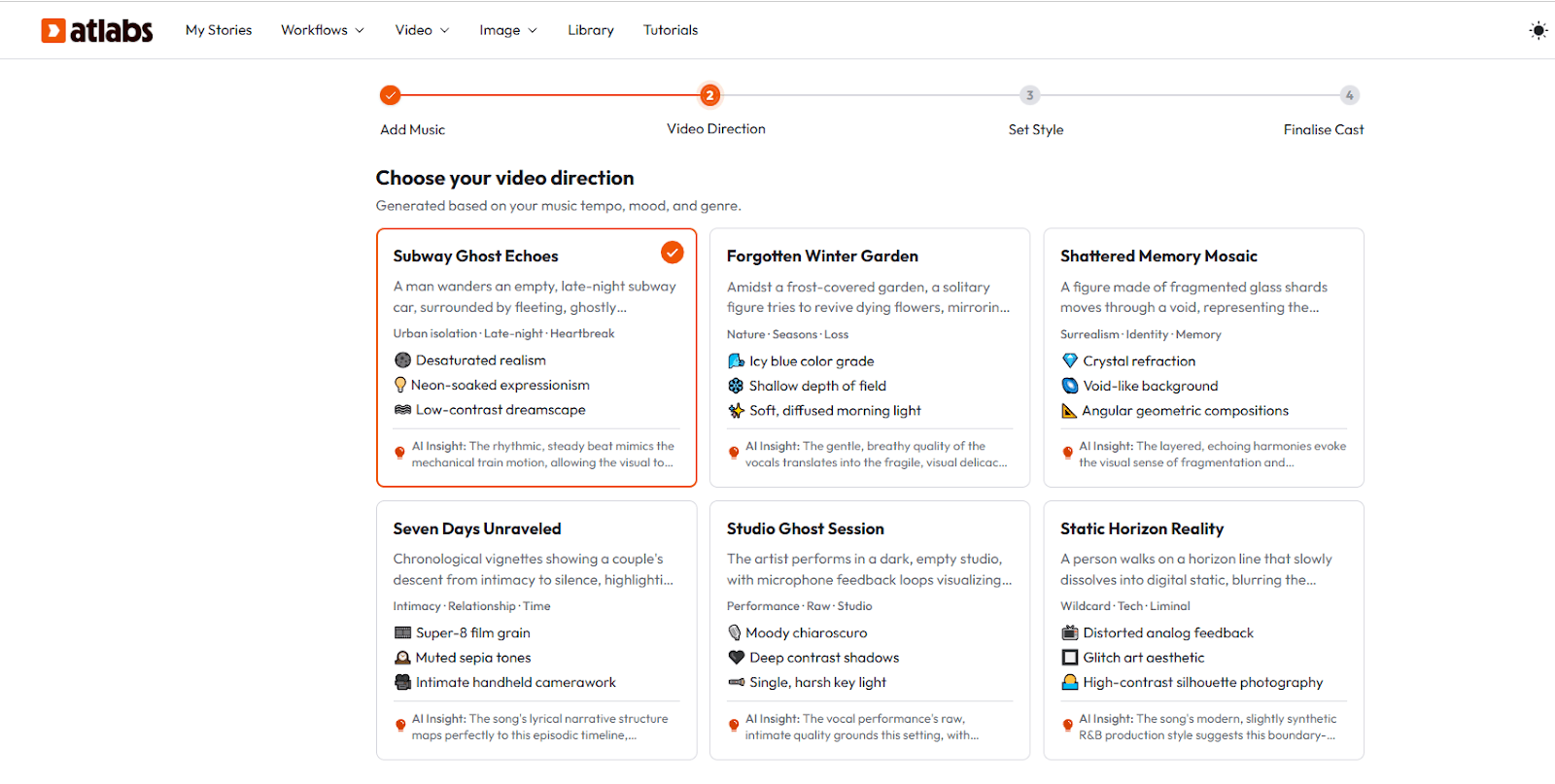 atlabs My Stories Workflows Video Image Library Tutorials

2 3 4

Add Music Video Direction Set Style Finalise Cast

Choose your video direction

Generated based on your music tempo, mood, and genre.

Subway Ghost Echoes

A man wanders an empty, late-night subway car, surrounded by fleeting, ghostly...

Urban isolation · Late-night · Heartbreak

Desaturated realism

Neon-soaked expressionism

Low-contrast dreamscape

AI Insight: The rhythmic, steady beat mimics the mechanical train motion, allowing the visual to...

Forgotten Winter Garden

Amidst a frost-covered garden, a solitary figure tries to revive dying flowers, mirrorin...

Nature · Seasons · Loss

Icy blue color grade

Shallow depth of field

Soft, diffused morning light

AI Insight: The gentle, breathy quality of the vocals translates into the fragile, visual delicac...

Shattered Memory Mosaic

A figure made of fragmented glass shards moves through a void, representing the...

Surrealism · Identity · Memory

Crystal refraction

Void-like background

Angular geometric compositions

AI Insight: The layered, echoing harmonies evoke the visual sense of fragmentation and...

Seven Days Unraveled

Chronological vignettes showing a couple's descent from intimacy to silence, highlighti...

Intimacy · Relationship · Time

Super-8 film grain

Muted sepia tones

Intimate handheld camerawork

AI Insight: The song's lyrical narrative structure maps perfectly to this episodic timeline,...

Studio Ghost Session

The artist performs in a dark, empty studio, with microphone feedback loops visualizing...

Performance · Raw · Studio

Moody chiaroscuro

Deep contrast shadows

Single, harsh key light

AI Insight: The vocal performance's raw, intimate quality grounds this setting, with...

Static Horizon Reality

A person walks on a horizon line that slowly dissolves into digital static, blurring the...

Wildcard · Tech · Liminal

Distorted analog feedback

Glitch art aesthetic

High-contrast silhouette photography

AI Insight: The song's modern, slightly synthetic R&B production style suggests this boundary-...