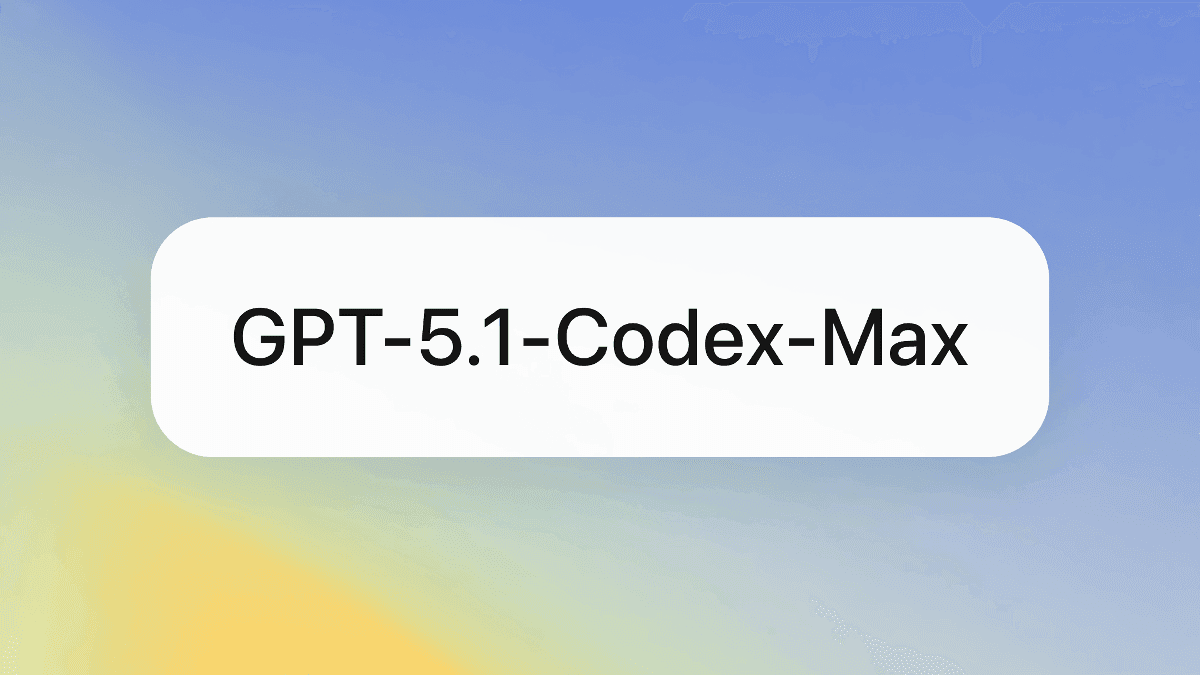 GPT-5.1-Codex-Max