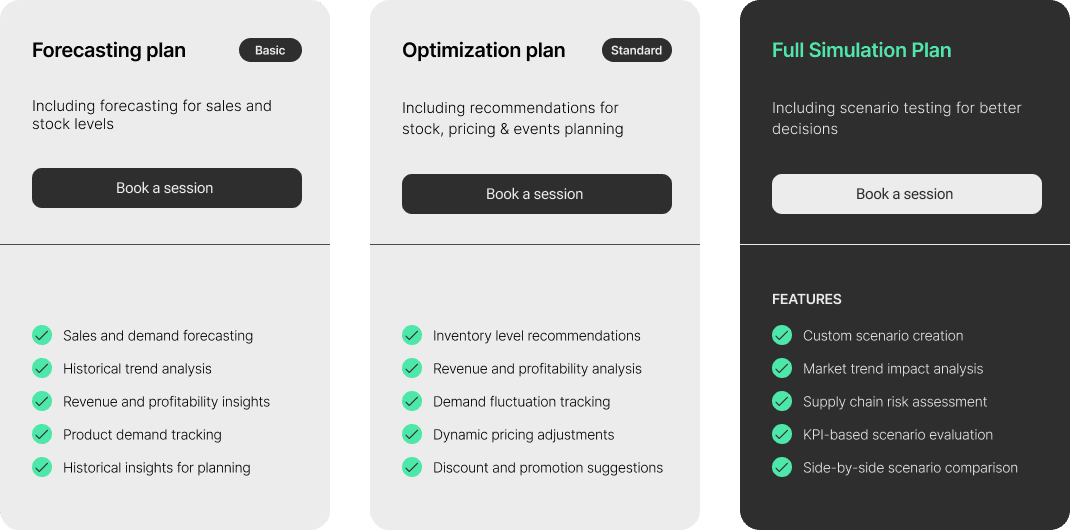 Forecasting plan
Basic

Including forecasting for sales and stock levels

Book a session

✓ Sales and demand forecasting
✓ Historical trend analysis
✓ Revenue and profitability insights
✓ Product demand tracking
✓ Historical insights for planning

Optimization plan
Standard

Including recommendations for stock, pricing & events planning

Book a session

✓ Inventory level recommendations
✓ Revenue and profitability analysis
✓ Demand fluctuation tracking
✓ Dynamic pricing adjustments
✓ Discount and promotion suggestions

Full Simulation Plan

Including scenario testing for better decisions

Book a session

FEATURES
✓ Custom scenario creation
✓ Market trend impact analysis
✓ Supply chain risk assessment
✓ KPI-based scenario evaluation
✓ Side-by-side scenario comparison