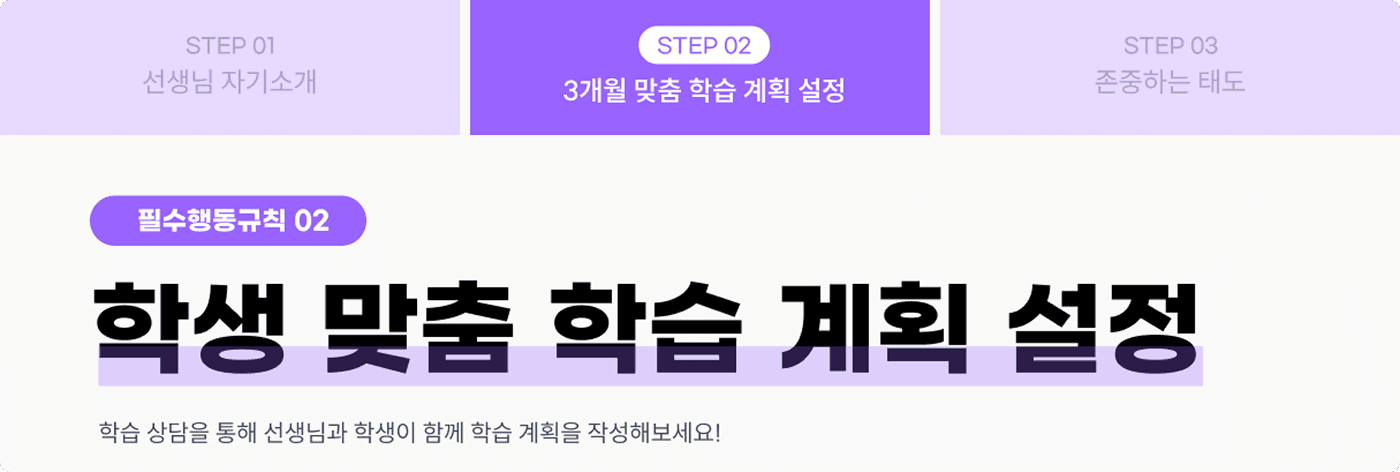 STEP 01
선생님 자기소개

STEP 02
3개월 맞춤 학습 계획 설정

STEP 03
존중하는 태도

필수행동규칙 02

학생 맞춤 학습 계획 설정

학습 상담을 통해 선생님과 학생이 함께 학습 계획을 작성해보세요!