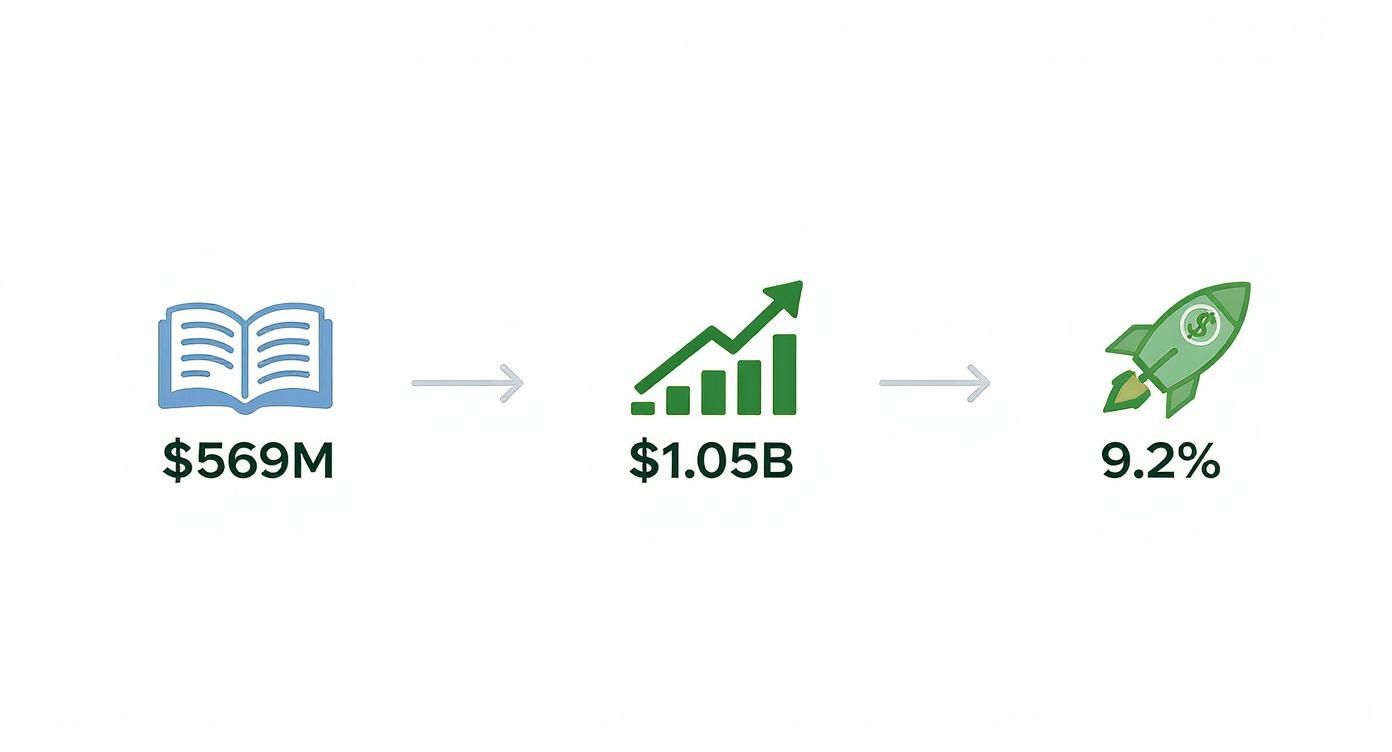 \$569M

\$1.05B

9.2%