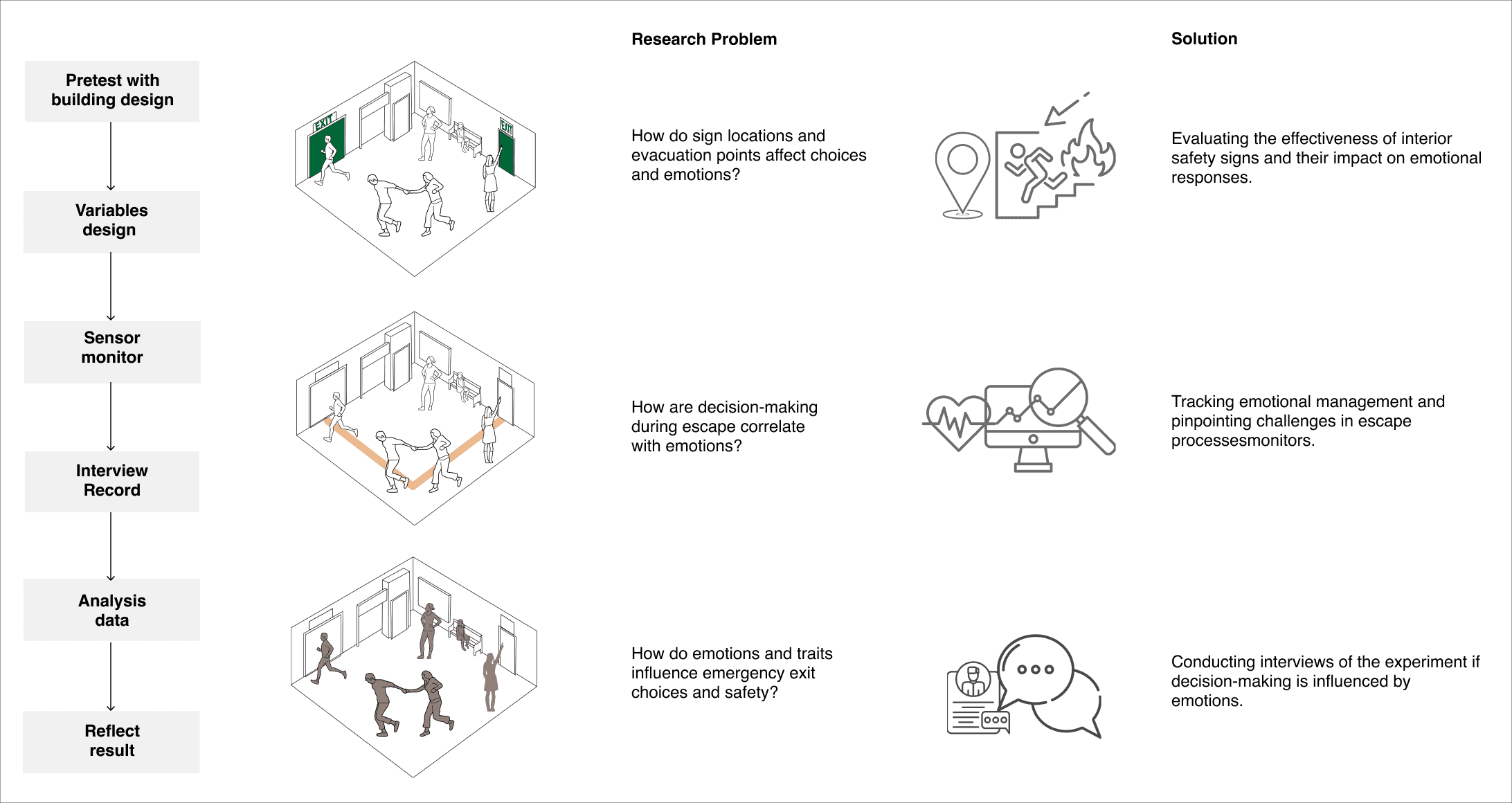 Pretest with building design

Variables design

Sensor monitor

Interview Record

Analysis data

Reflect result

EXIT

EXIT

Research Problem

How do sign locations and evacuation points affect choices and emotions?

How are decision-making during escape correlate with emotions?

How do emotions and traits influence emergency exit choices and safety?

Solution

Evaluating the effectiveness of interior safety signs and their impact on emotional responses.

Tracking emotional management and pinpointing challenges in escape processesmonitors.

Conducting interviews of the experiment if decision-making is influenced by emotions.