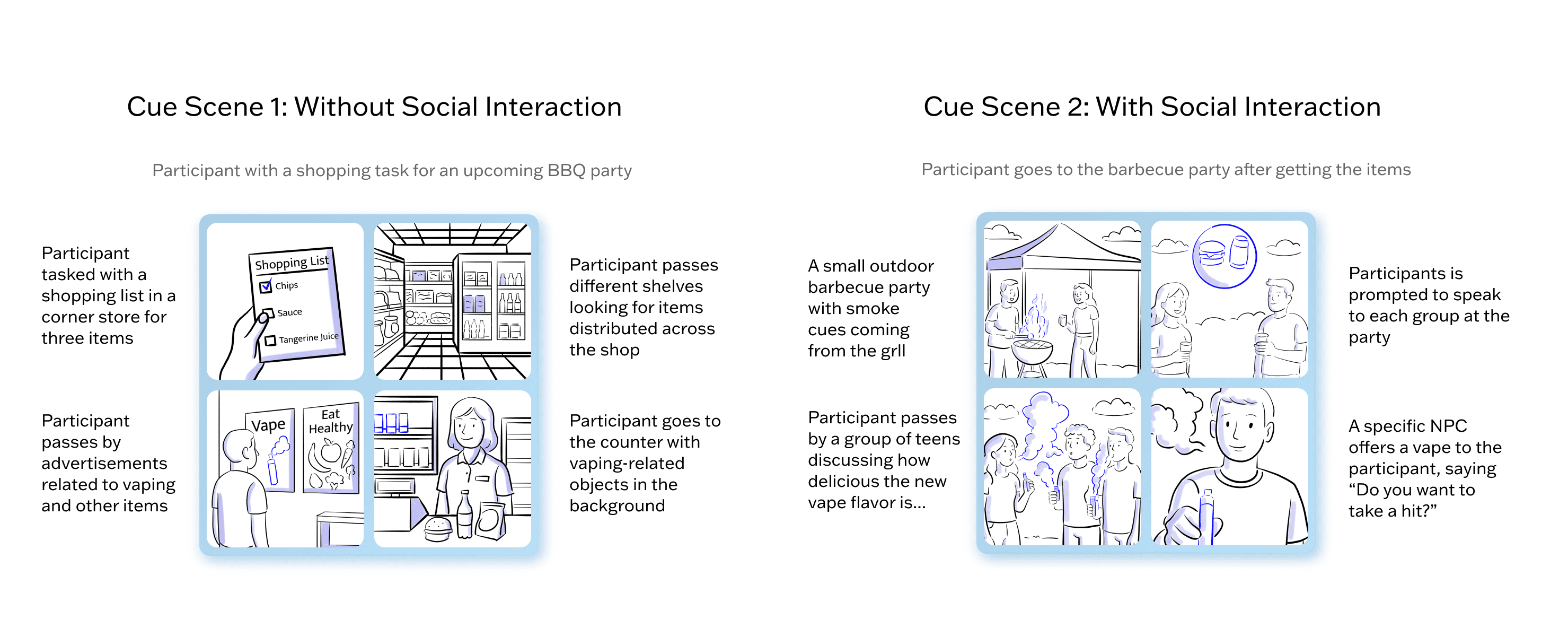 Cue Scene 1: Without Social Interaction

Participant with a shopping task for an upcoming BBQ party

Participant tasked with a shopping list in a corner store for three items

Shopping List
Chips
Sauce
Tangerine Juice

Participant passes different shelves looking for items distributed across the shop

Participant passes by advertisements related to vaping and other items

Vape

Eat Healthy

Participant goes to the counter with vaping-related objects in the background

Cue Scene 2: With Social Interaction

Participant goes to the barbecue party after getting the items

A small outdoor barbecue party with smoke cues coming from the grll

Participants is prompted to speak to each group at the party

Participant passes by a group of teens discussing how delicious the new vape flavor is...

A specific NPC offers a vape to the participant, saying “Do you want to take a hit?”