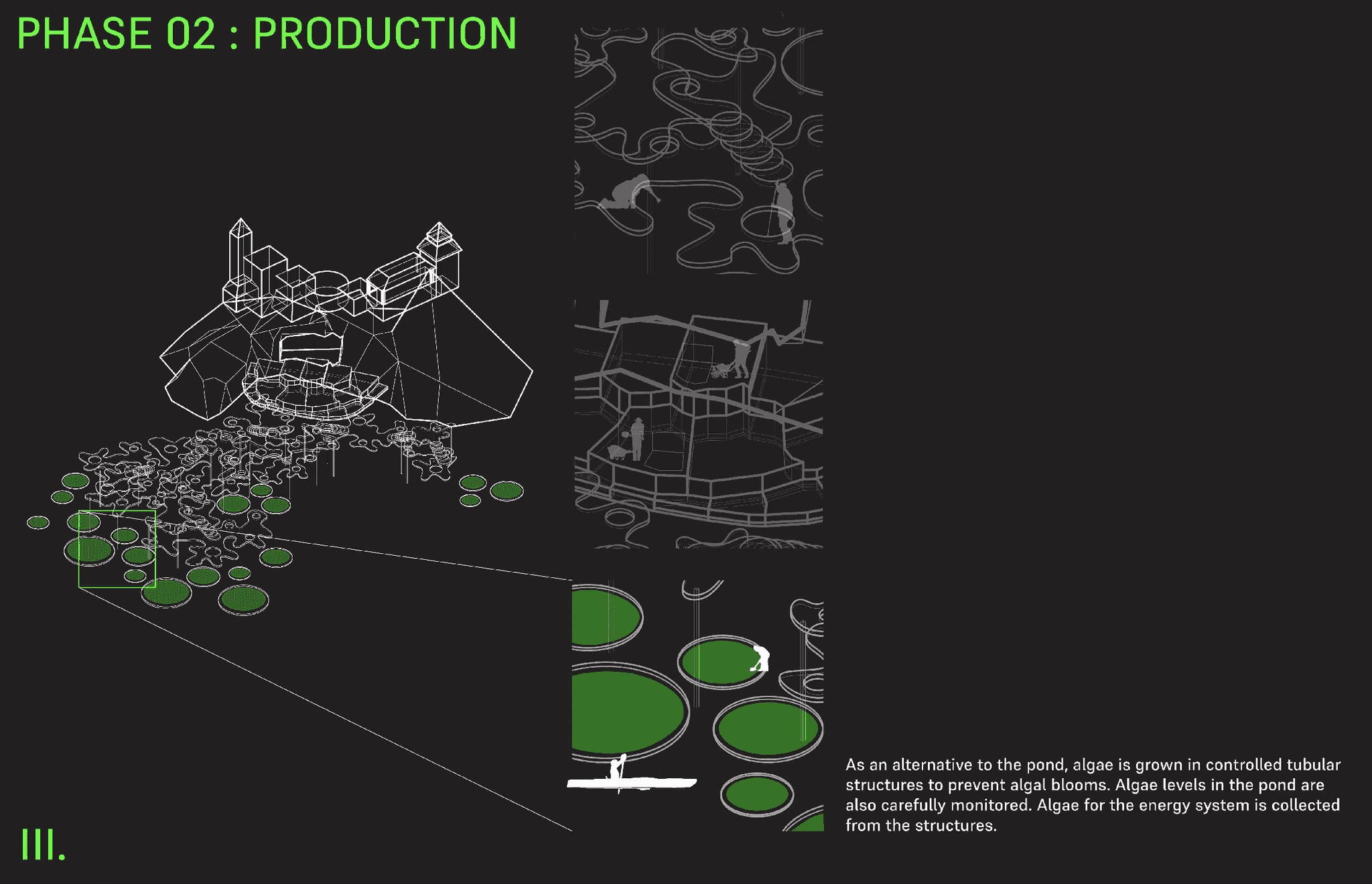 PHASE 02 : PRODUCTION

As an alternative to the pond, algae is grown in controlled tubular structures to prevent algal blooms. Algae levels in the pond are also carefully monitored. Algae for the energy system is collected from the structures.

III.