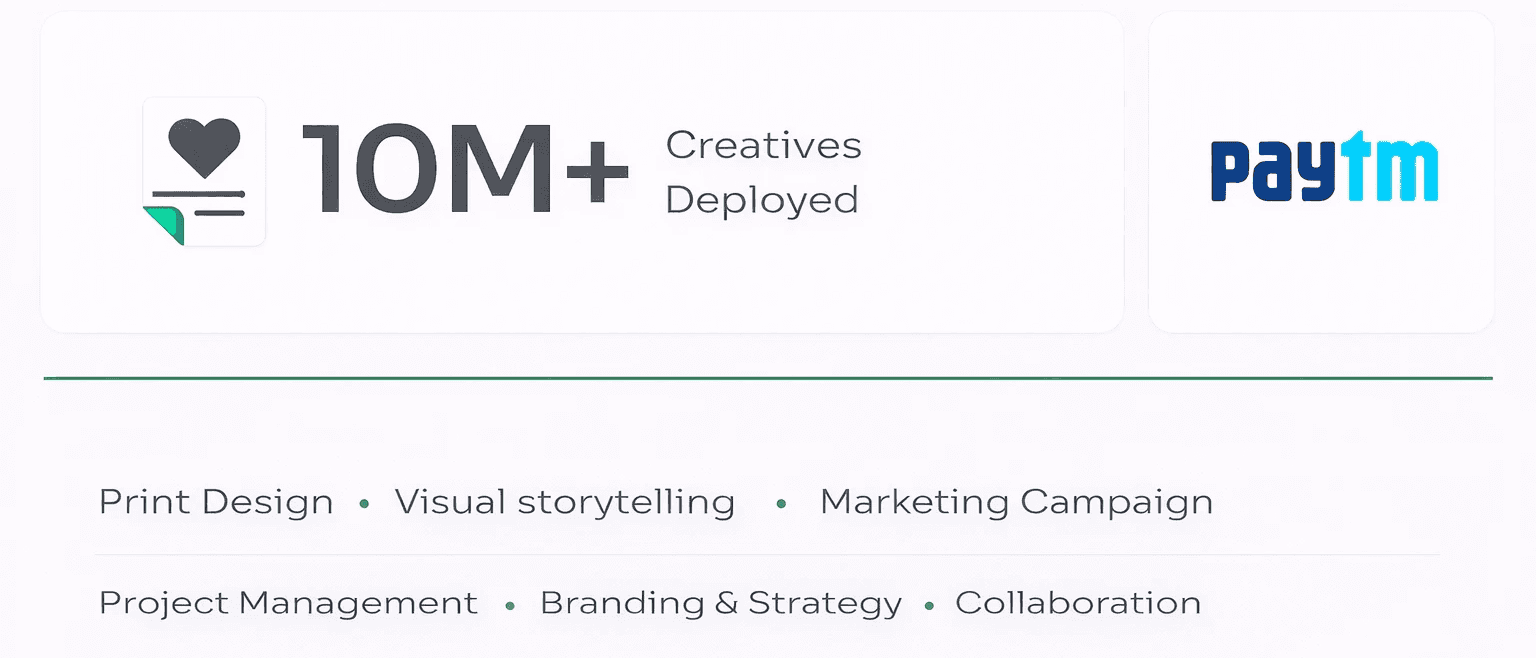 10M+ Creatives Deployed

Paytm

Print Design • Visual storytelling • Marketing Campaign

Project Management • Branding & Strategy • Collaboration