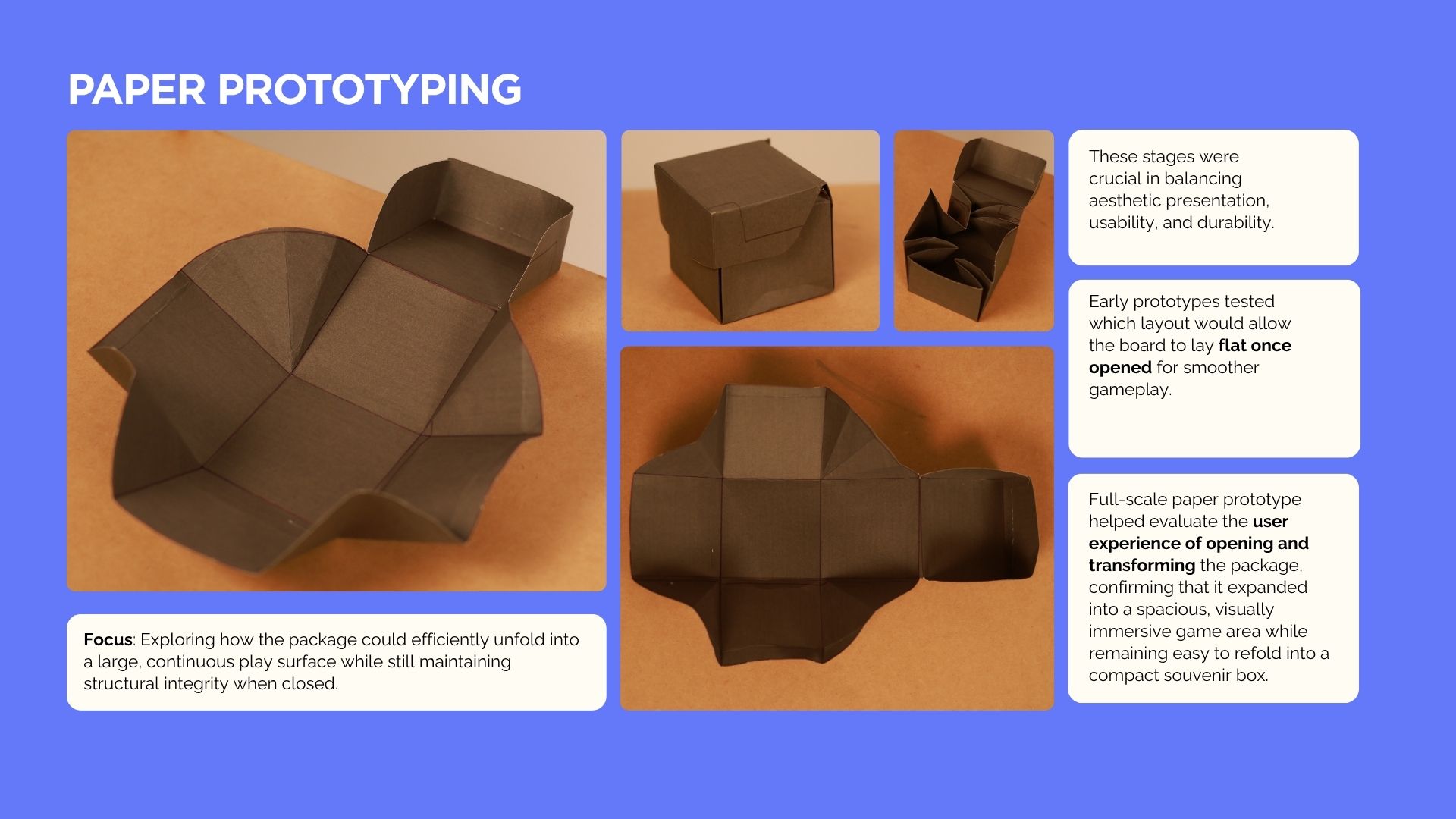 PAPER PROTOTYPING

Focus: Exploring how the package could efficiently unfold into a large, continuous play surface while still maintaining structural integrity when closed.

These stages were crucial in balancing aesthetic presentation, usability, and durability.

Early prototypes tested which layout would allow the board to lay flat once opened for smoother gameplay.

Full-scale paper prototype helped evaluate the user experience of opening and transforming the package, confirming that it expanded into a spacious, visually immersive game area while remaining easy to refold into a compact souvenir box.