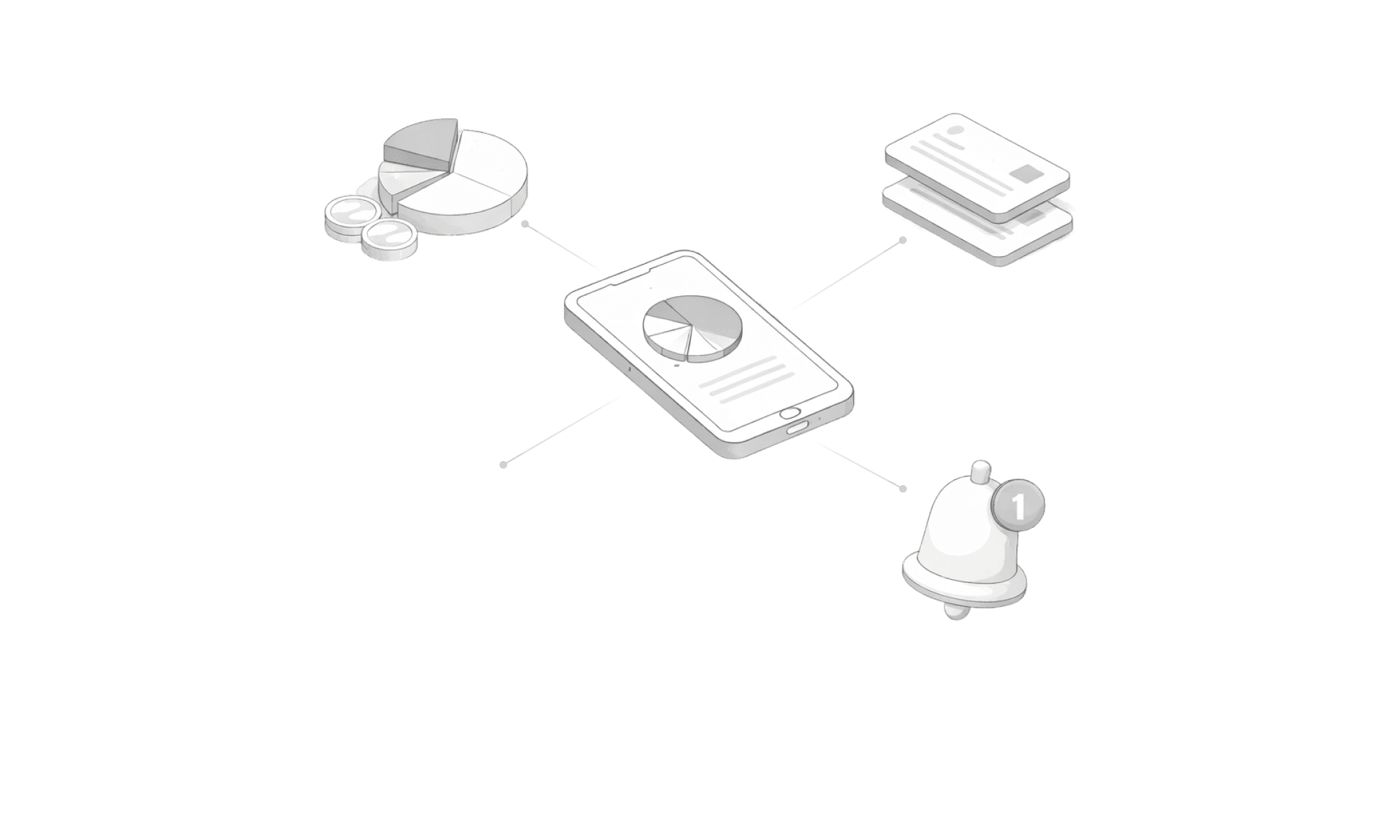 1