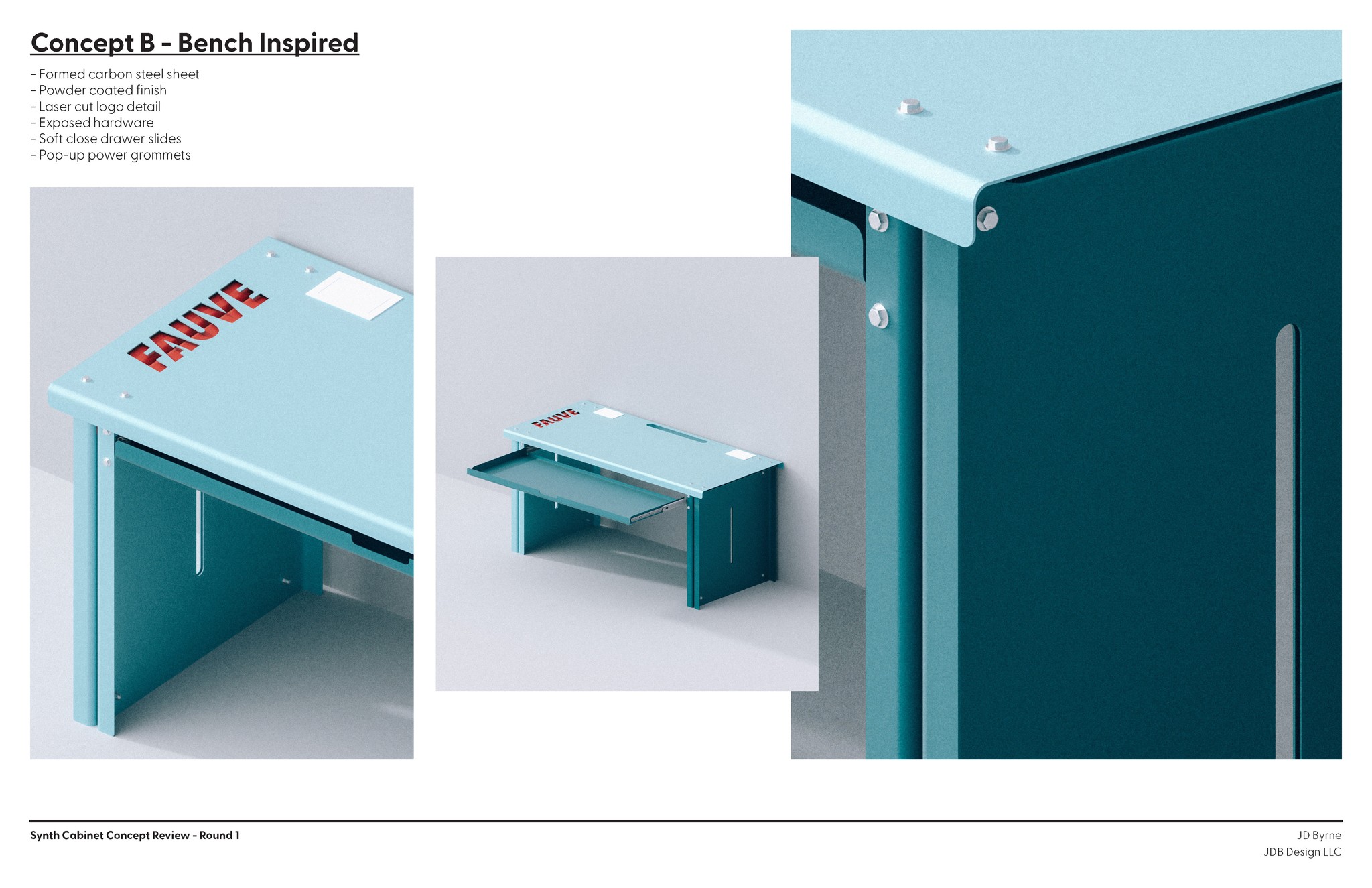 Concept B - Bench Inspired

- Formed carbon steel sheet
- Powder coated finish
- Laser cut logo detail
- Exposed hardware
- Soft close drawer slides
- Pop-up power grommets

FAUVE

FAUVE

Synth Cabinet Concept Review - Round 1

JD Byrne
JDB Design LLC