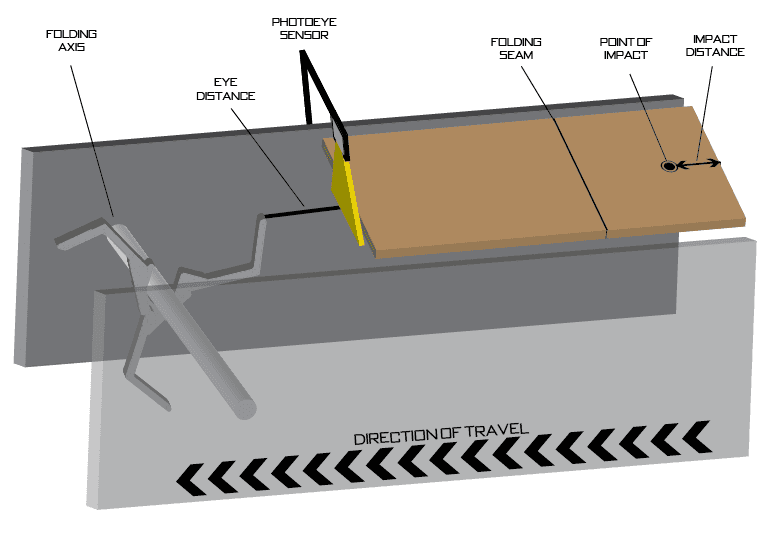 FOLDING AXIS

PHOTOEYE SENSOR

EYE DISTANCE

FOLDING SEAM

POINT OF IMPACT

IMPACT DISTANCE

DIRECTION OF TRAVEL