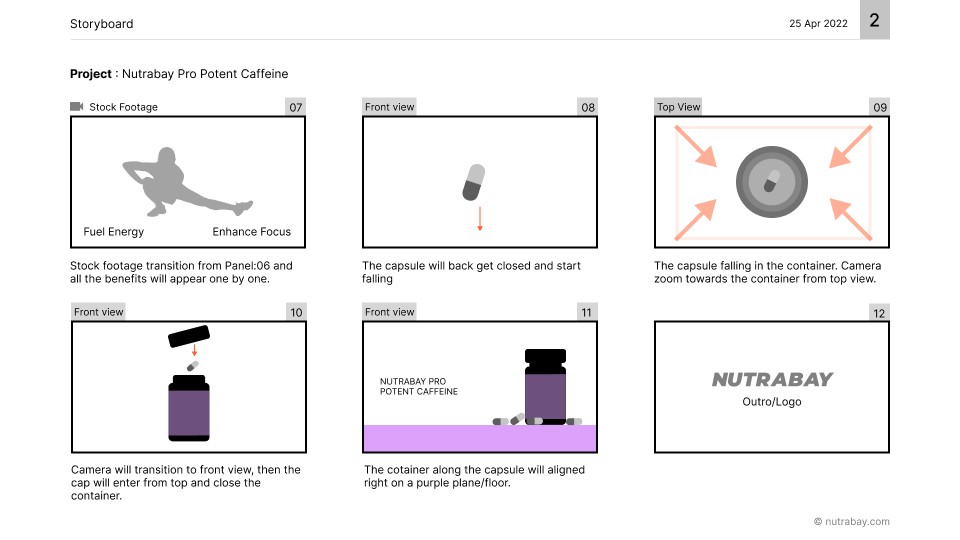 Storyboard

25 Apr 2022

2

**Project** : Nutrabay Pro Potent Caffeine

Stock Footage

07

Fuel Energy

Enhance Focus

Stock footage transition from Panel:06 and all the benefits will appear one by one.

Front view

08

The capsule will back get closed and start falling

Top View

09

The capsule falling in the container. Camera zoom towards the container from top view.

Front view

10

Camera will transition to front view, then the cap will enter from top and close the container.

Front view

11

NUTRABAY PRO POTENT CAFFEINE

The cotainer along the capsule will aligned right on a purple plane/floor.

12

NUTRABAY

Outro/Logo

© nutrabay.com