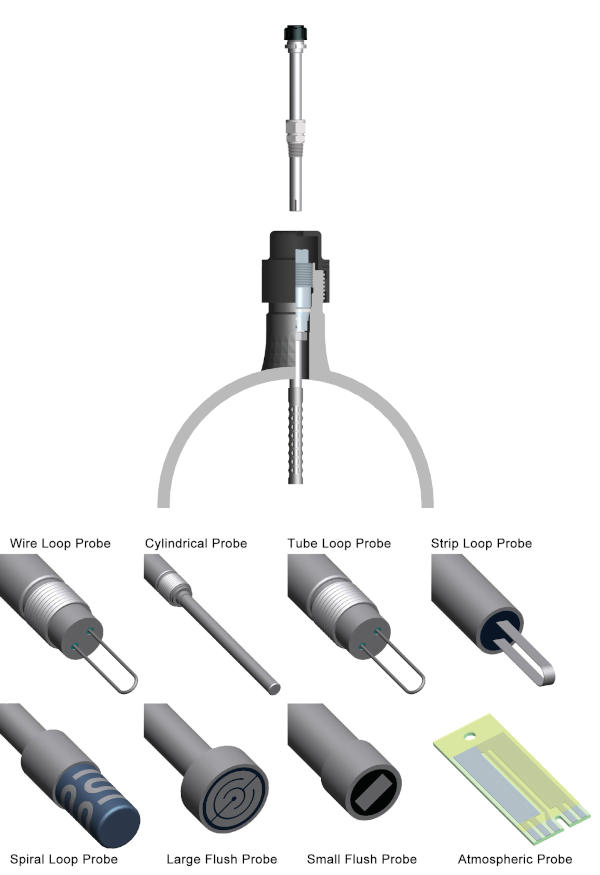 Wire Loop Probe
Cylindrical Probe
Tube Loop Probe
Strip Loop Probe

Spiral Loop Probe
Large Flush Probe
Small Flush Probe
Atmospheric Probe