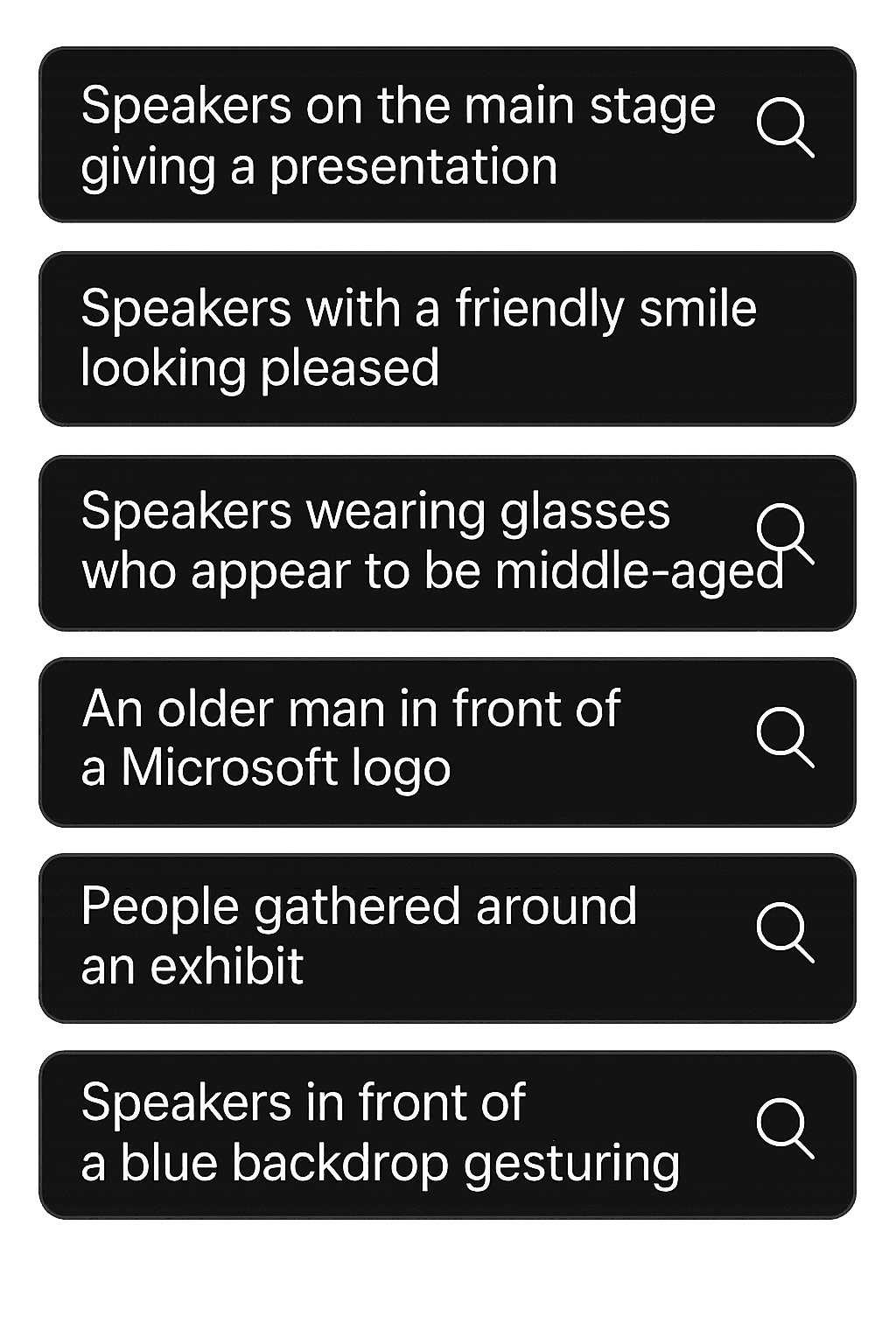 Speakers on the main stage giving a presentation

Speakers with a friendly smile looking pleased

Speakers wearing glasses who appear to be middle-aged

An older man in front of a Microsoft logo

People gathered around an exhibit

Speakers in front of a blue backdrop gesturing