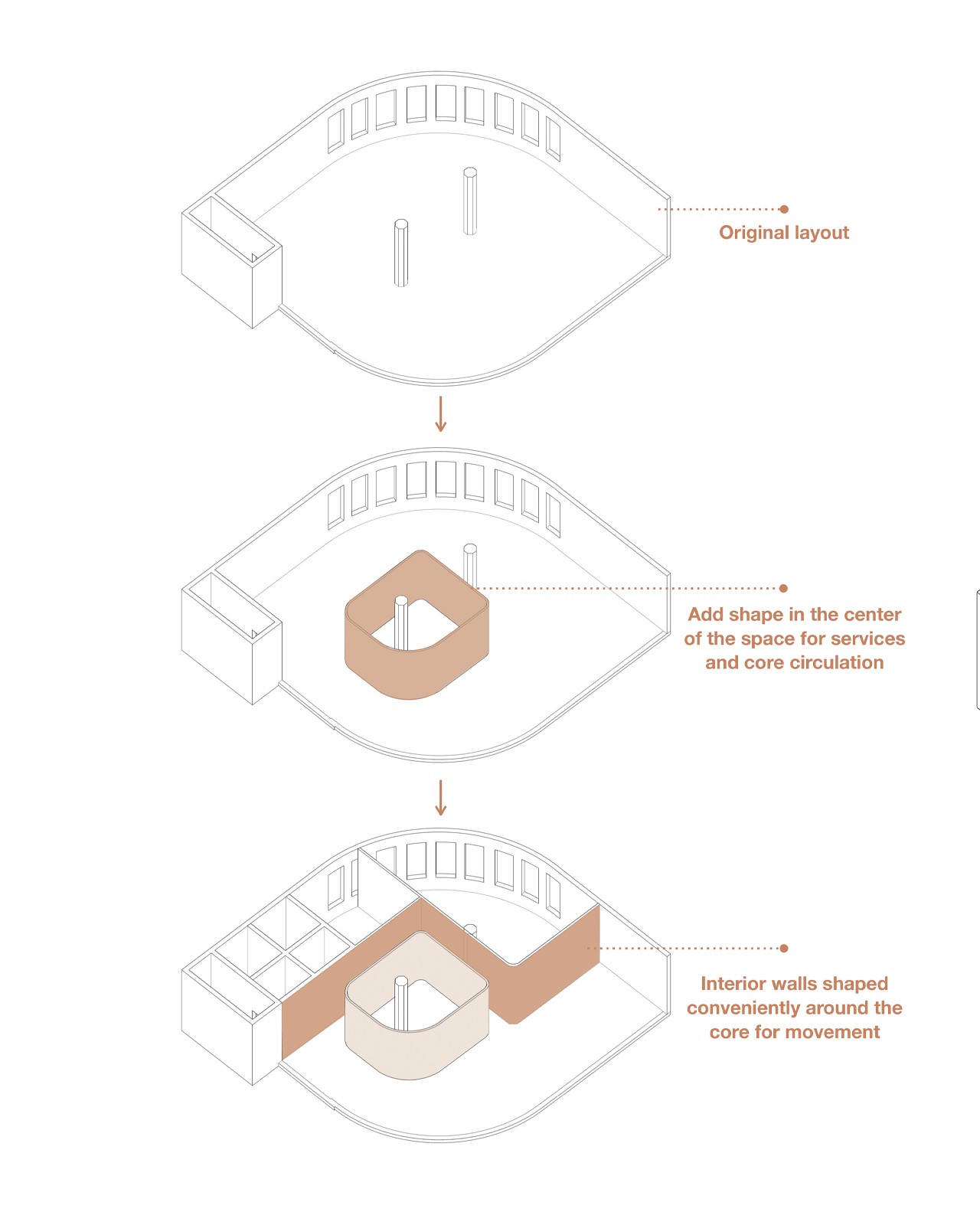 Original layout

Add shape in the center of the space for services and core circulation

Interior walls shaped conveniently around the core for movement