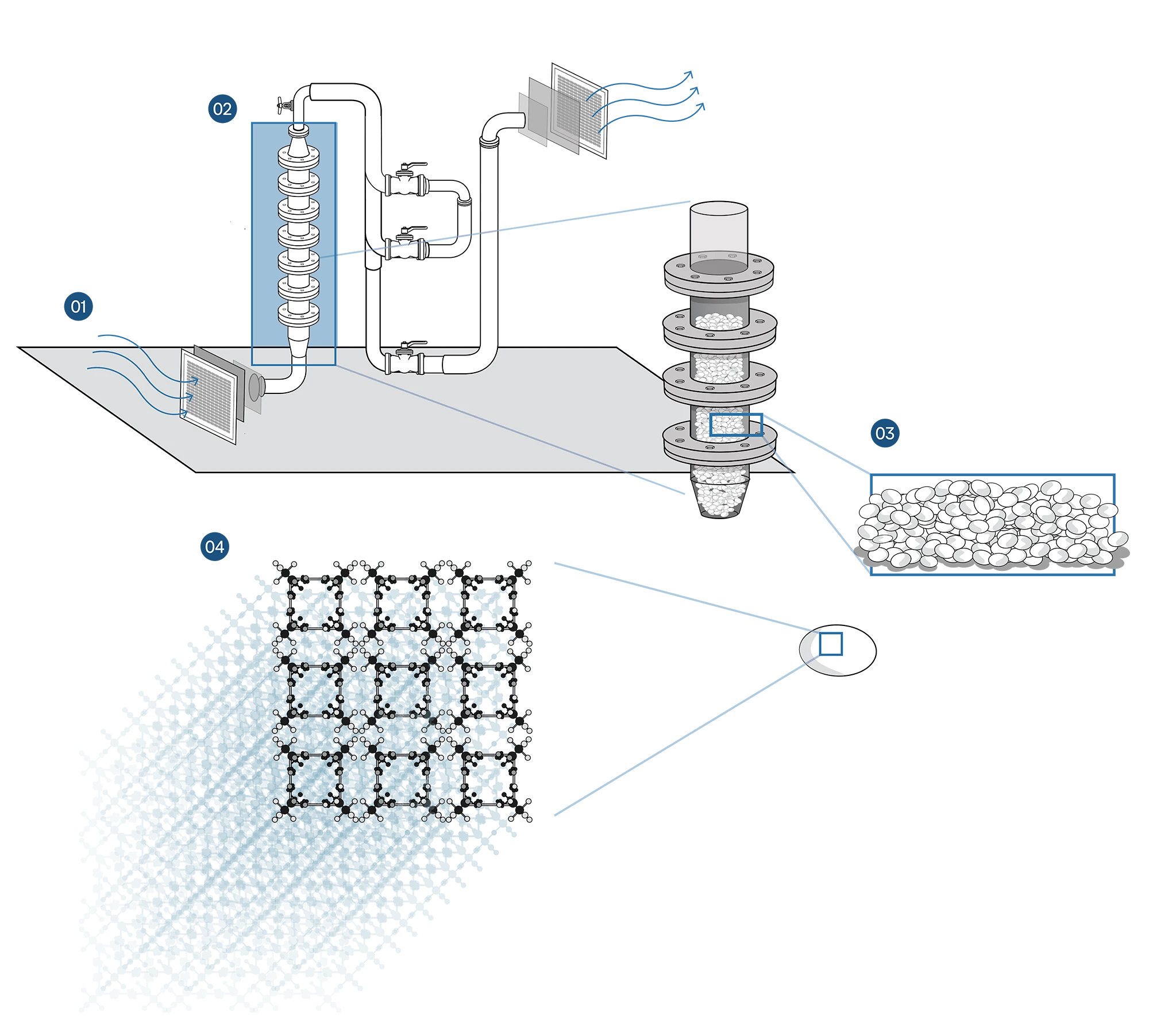 02

01

03

04