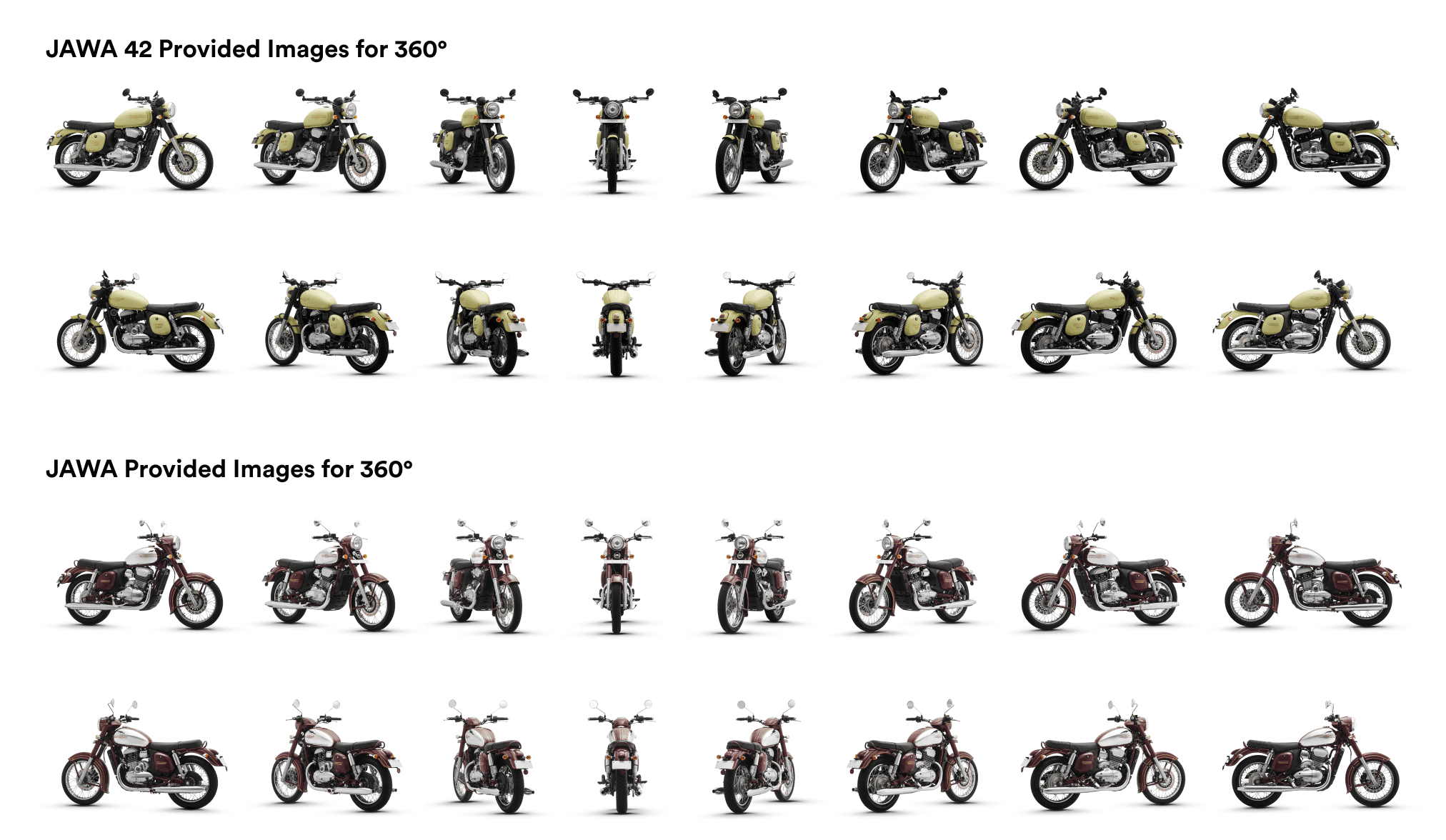 JAWA 42 Provided Images for 360°

JAWA Provided Images for 360°