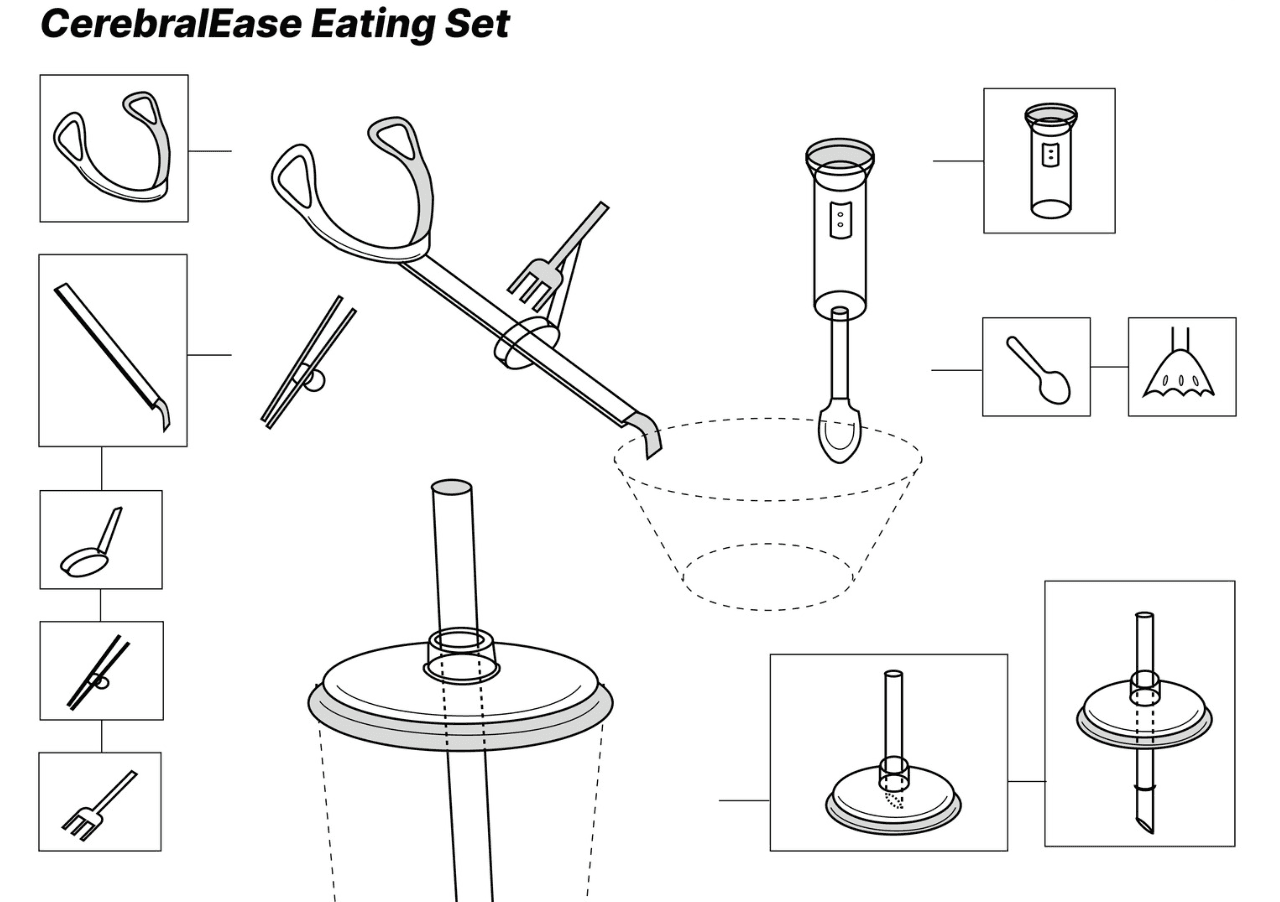 CerebralEase Eating Set