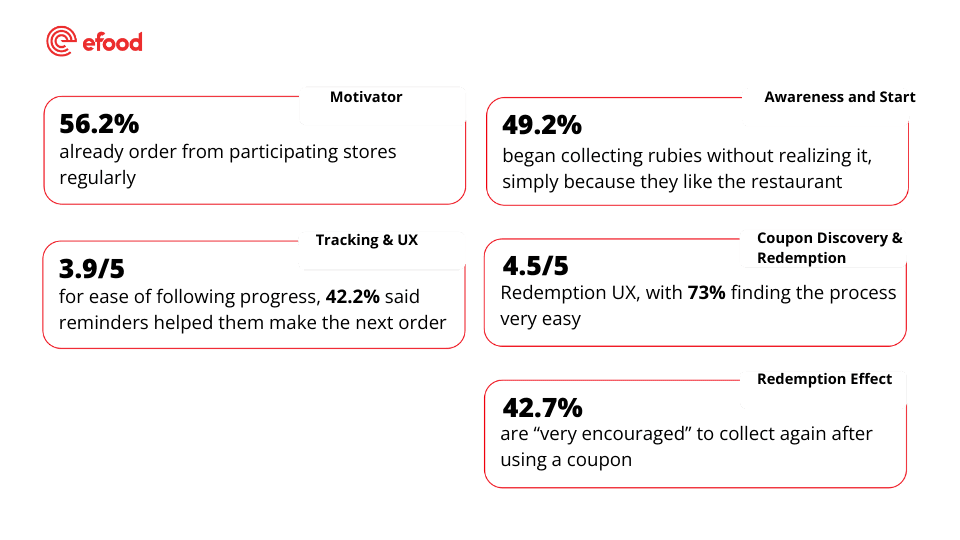 efood

Motivator
56.2%
already order from participating stores regularly

Tracking & UX
3.9/5
for ease of following progress, 42.2% said reminders helped them make the next order

Awareness and Start
49.2%
began collecting rubies without realizing it, simply because they like the restaurant

Coupon Discovery & Redemption
4.5/5
Redemption UX, with 73% finding the process very easy

Redemption Effect
42.7%
are “very encouraged” to collect again after using a coupon