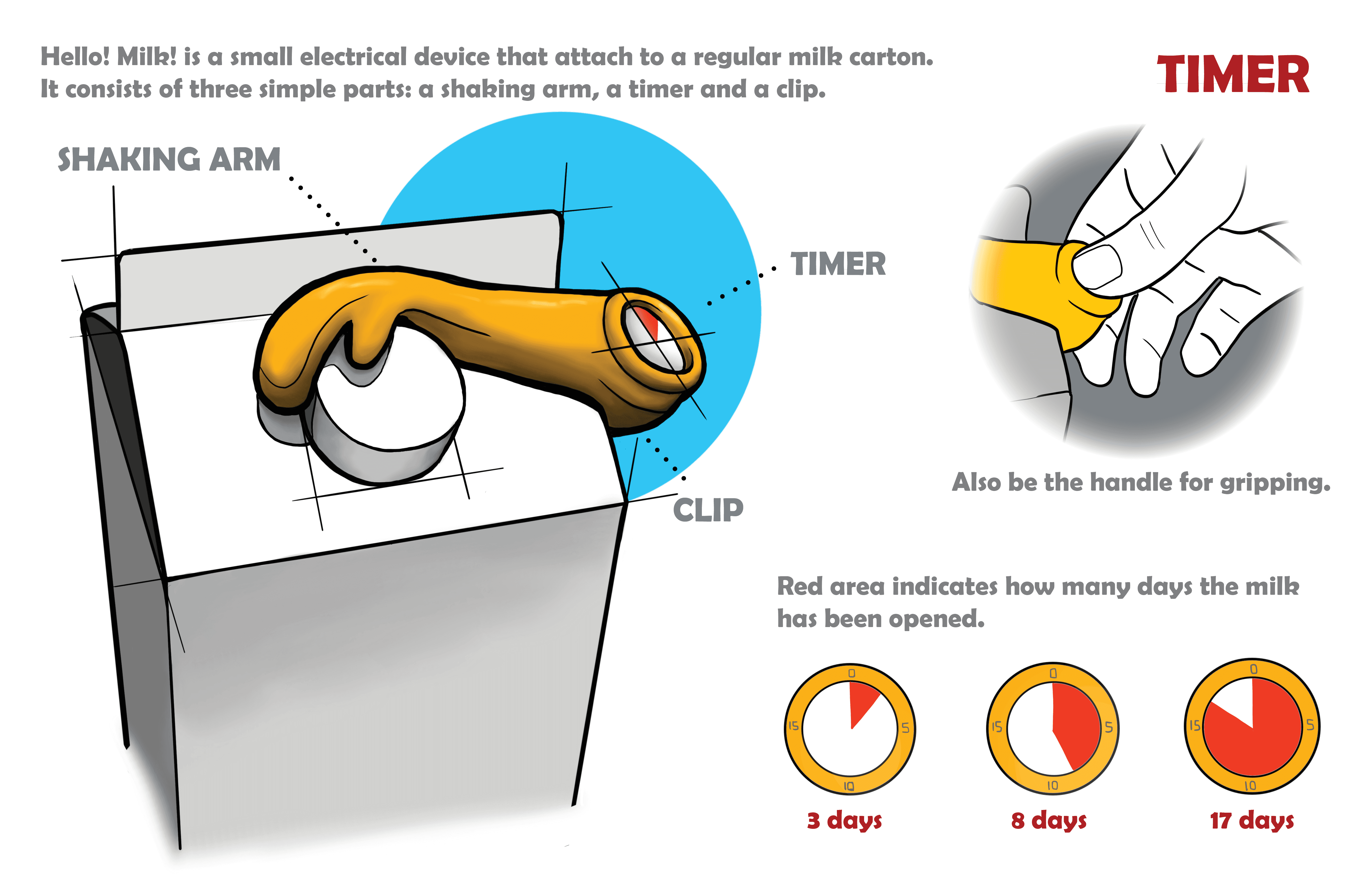 Hello! Milk! is a small electrical device that attach to a regular milk carton. It consists of three simple parts: a shaking arm, a timer and a clip.

TIMER

SHAKING ARM

TIMER

CLIP

Also be the handle for gripping.

Red area indicates how many days the milk has been opened.

0
5
10
15
3 days

0
5
10
15
8 days

0
5
10
15
17 days