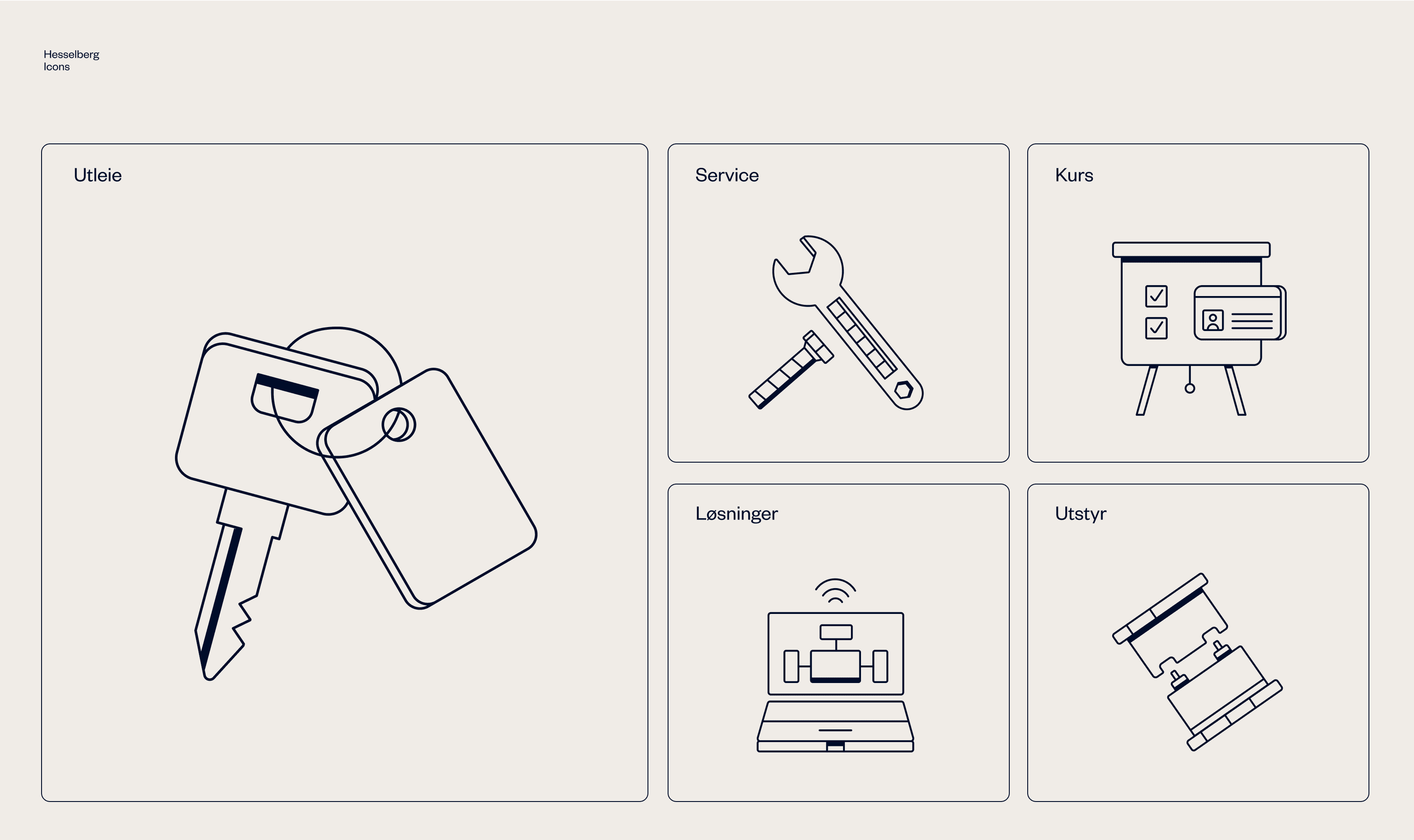 Hesselberg
Icons

Utleie

Service

Kurs

Løsninger

Utstyr