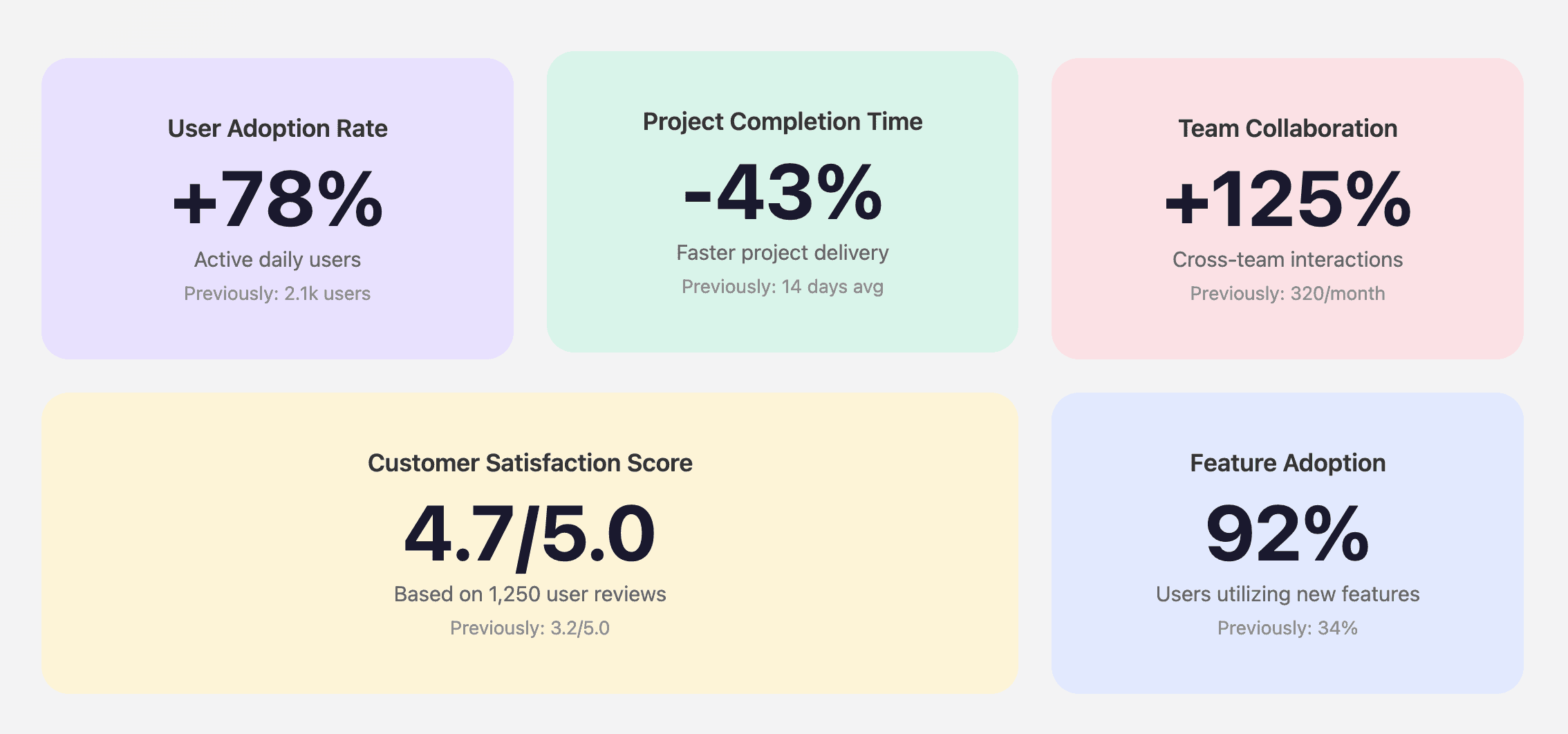 User Adoption Rate

+78%

Active daily users

Previously: 2.1k users

Project Completion Time

-43%

Faster project delivery

Previously: 14 days avg

Team Collaboration

+125%

Cross-team interactions

Previously: 320/month

Customer Satisfaction Score

4.7/5.0

Based on 1,250 user reviews

Previously: 3.2/5.0

Feature Adoption

92%

Users utilizing new features

Previously: 34%