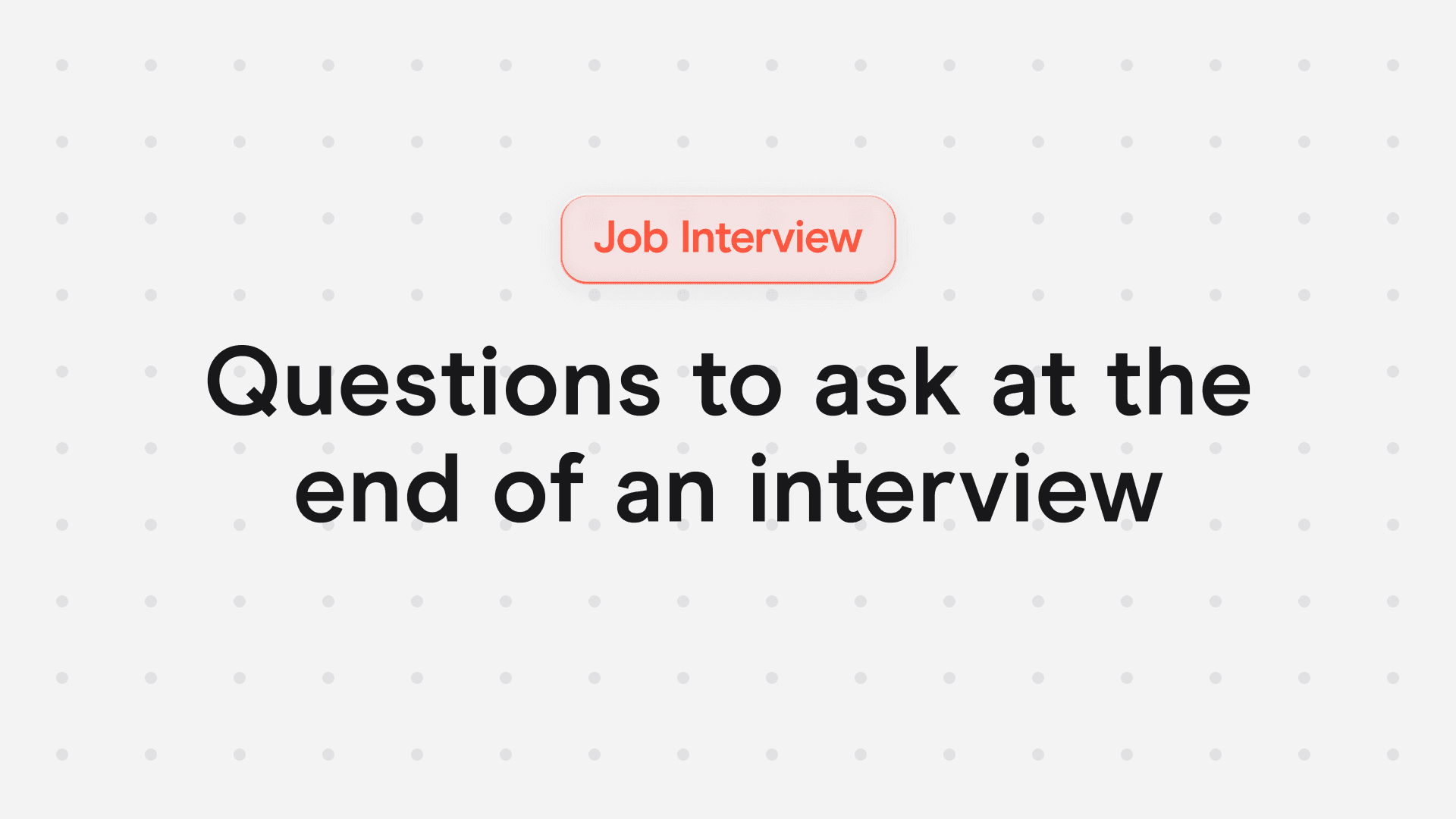 Job Interview

Questions to ask at the end of an interview