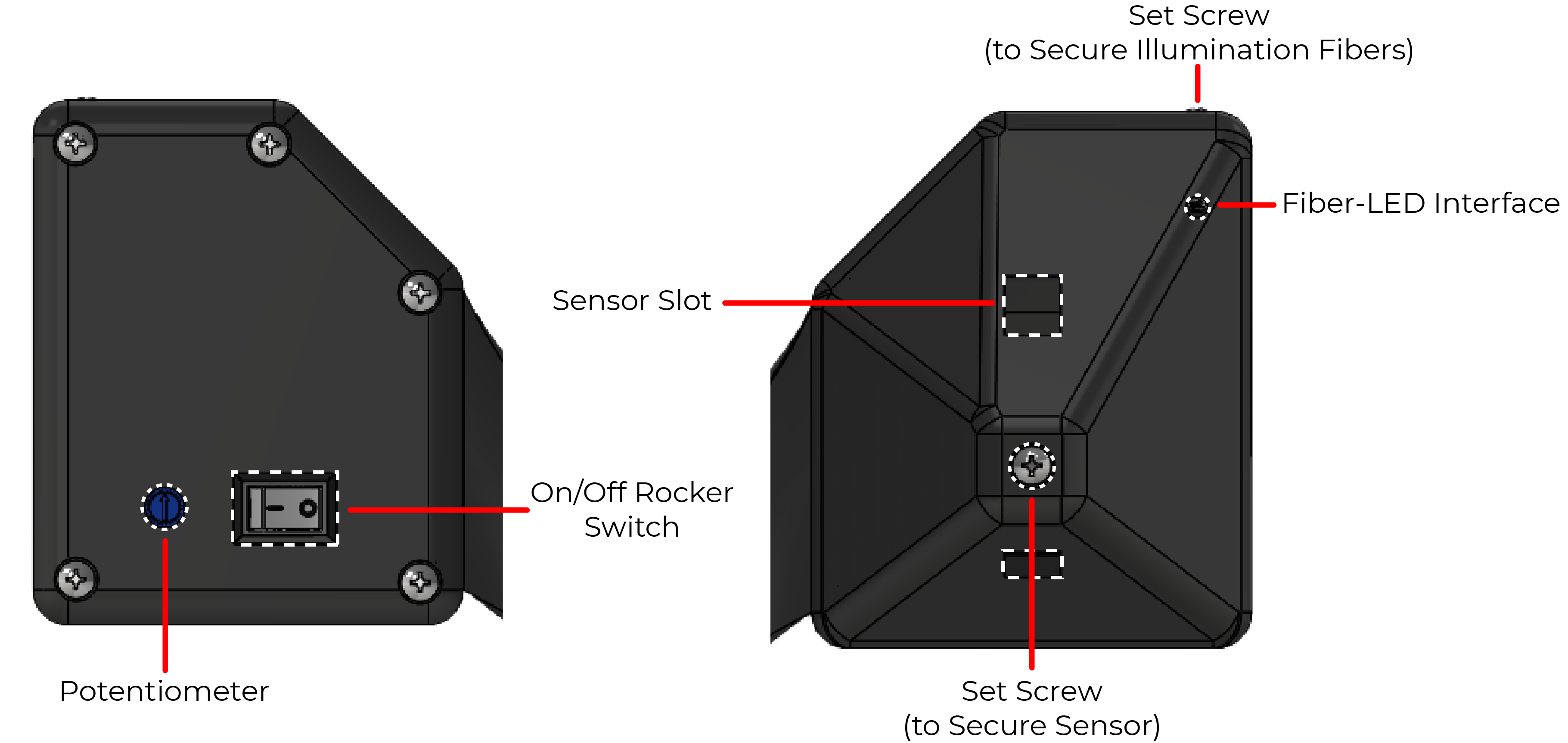 Set Screw
(to Secure Illumination Fibers)

Fiber-LED Interface

Sensor Slot

On/Off Rocker Switch

Potentiometer

Set Screw
(to Secure Sensor)