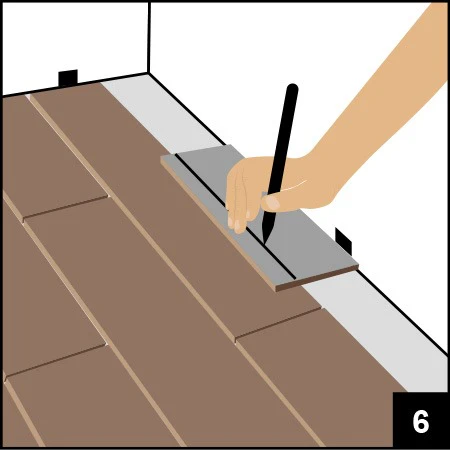 6