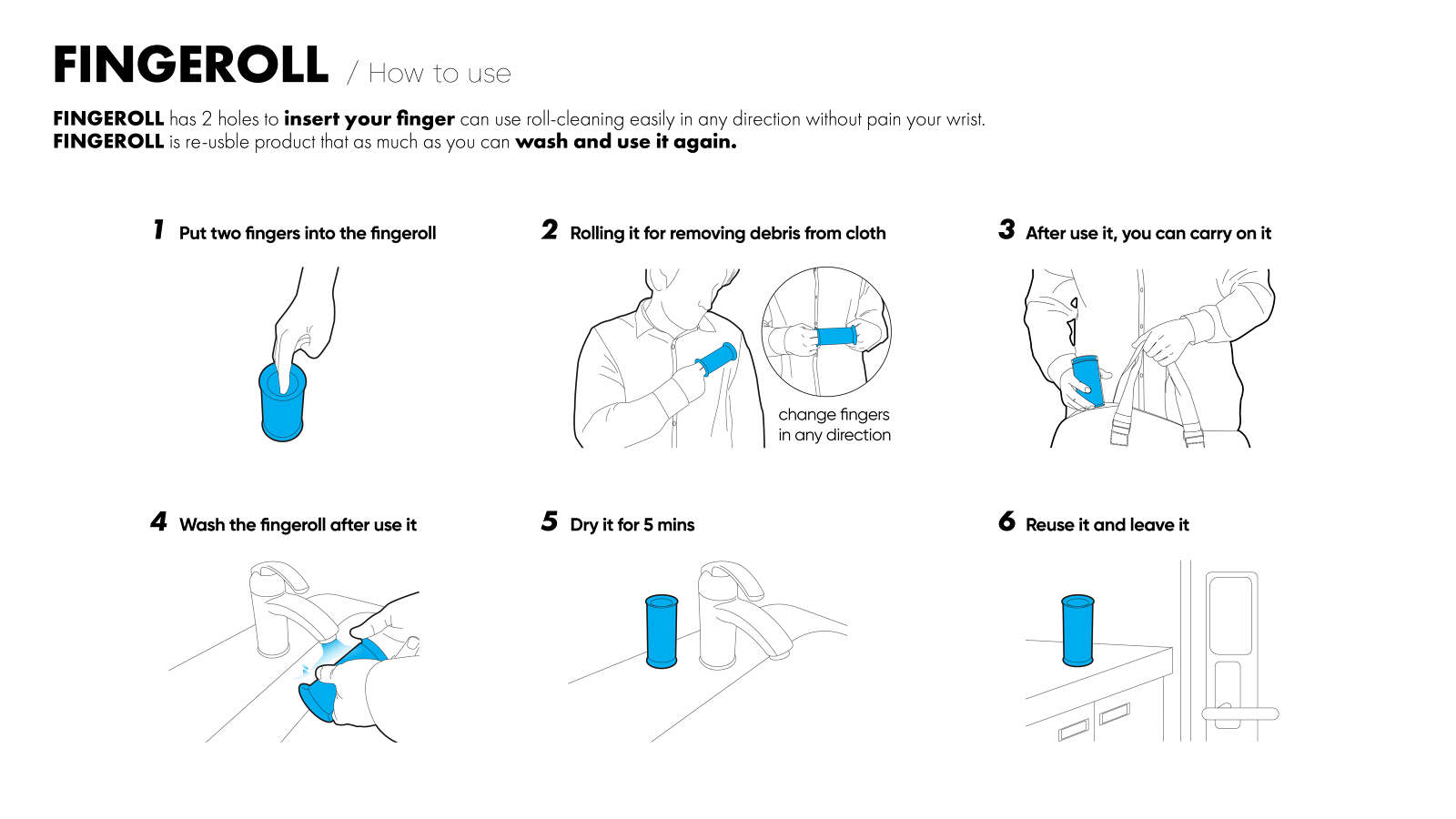 FINGEROLL / How to use

FINGEROLL has 2 holes to insert your finger can use roll-cleaning easily in any direction without pain your wrist.
FINGEROLL is re-usble product that as much as you can wash and use it again.

1 Put two fingers into the fingeroll

2 Rolling it for removing debris from cloth

change fingers in any direction

3 After use it, you can carry on it

4 Wash the fingeroll after use it

5 Dry it for 5 mins

6 Reuse it and leave it