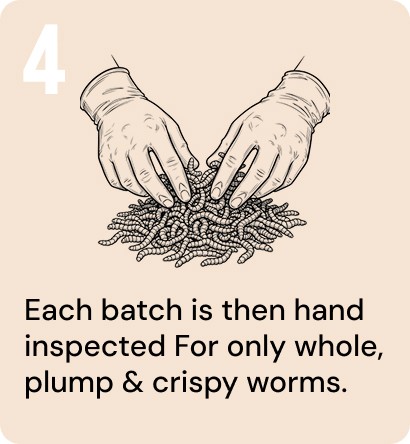 4

Each batch is then hand inspected For only whole, plump & crispy worms.