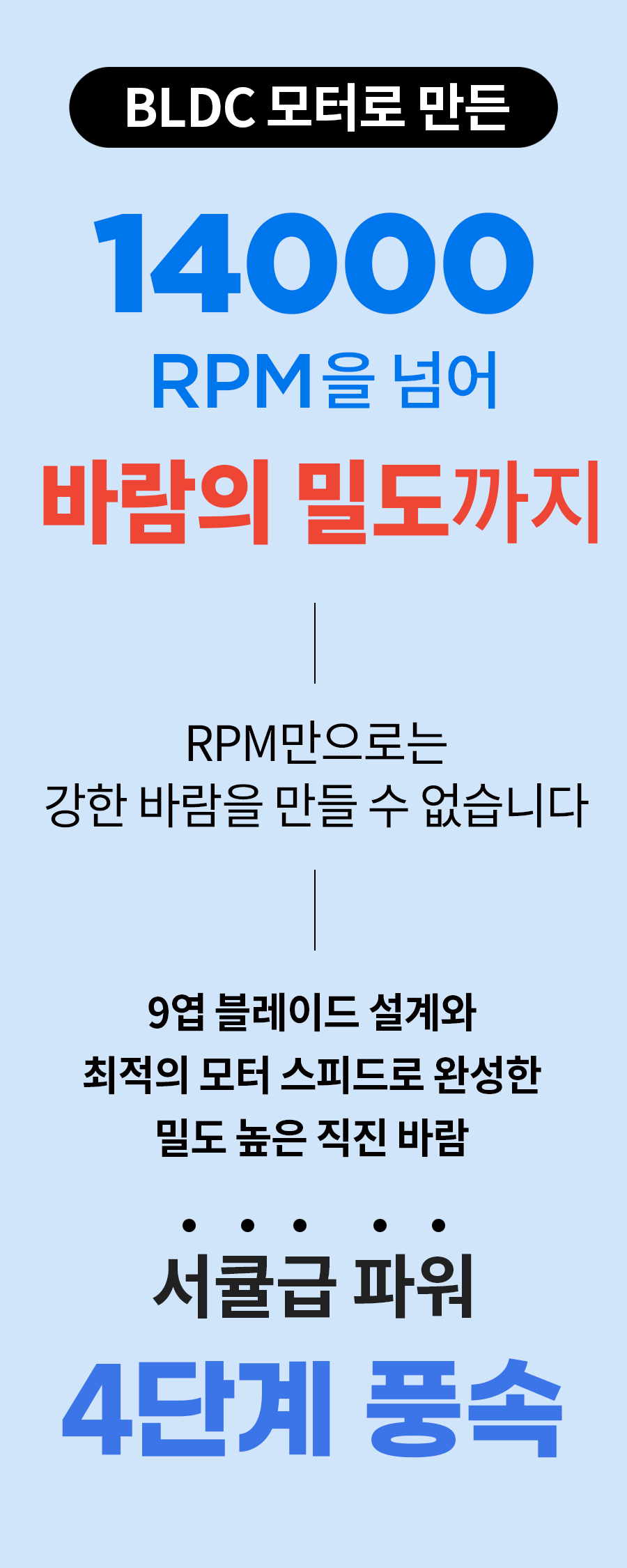 BLDC 모터로 만든

14000

RPM을 넘어

바람의 밀도까지

RPM만으로는
강한 바람을 만들 수 없습니다

9엽 블레이드 설계와
최적의 모터 스피드로 완성한
밀도 높은 직진 바람

서큘급 파워

4단계 풍속