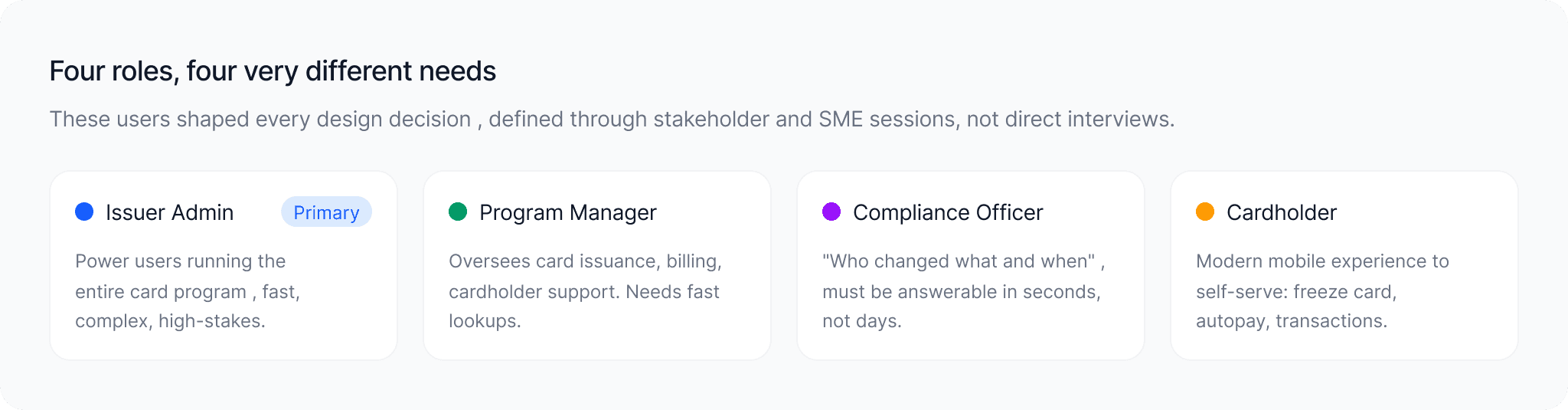 Four roles, four very different needs

These users shaped every design decision , defined through stakeholder and SME sessions, not direct interviews.

Issuer Admin

Primary

Power users running the entire card program , fast, complex, high-stakes.

Program Manager

Oversees card issuance, billing, cardholder support. Needs fast lookups.

Compliance Officer

"Who changed what and when" , must be answerable in seconds, not days.

Cardholder

Modern mobile experience to self-serve: freeze card, autopay, transactions.